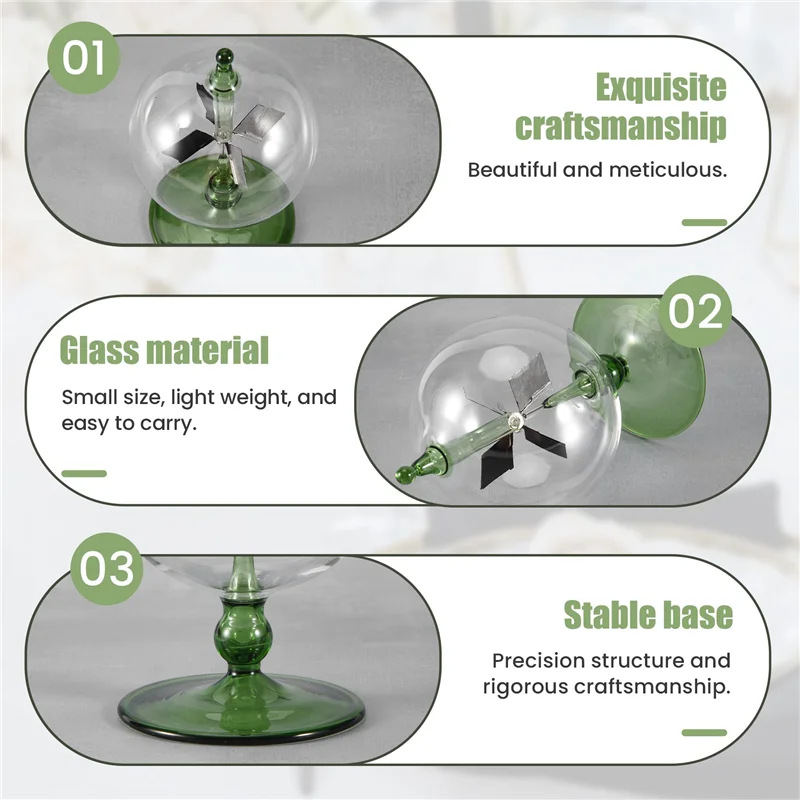 01

Exquisite craftsmanship

Beautiful and meticulous.

Glass material

Small size, light weight, and easy to carry.

02

03

Stable base

Precision structure and rigorous craftsmanship.