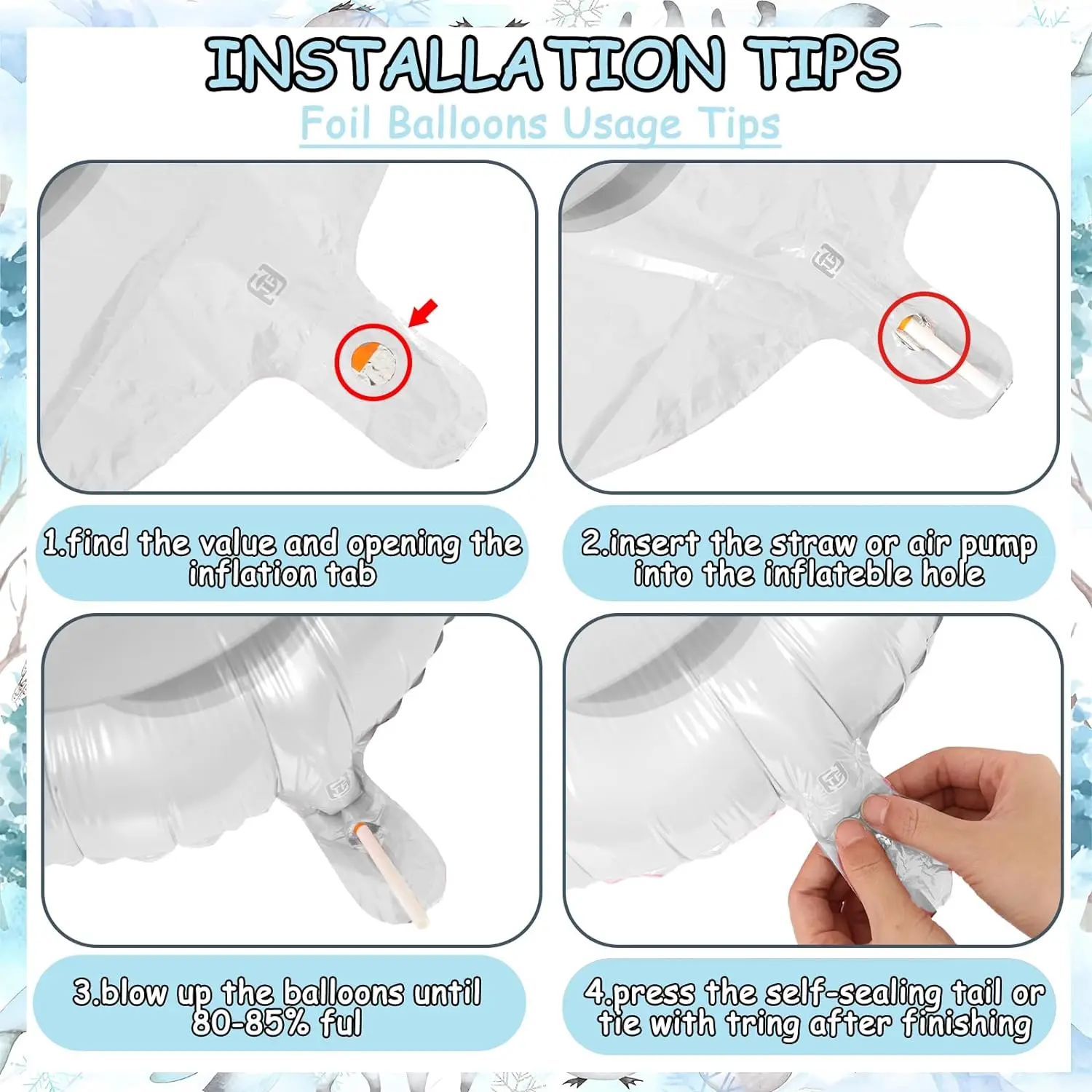 INSTALLATION TIPS

Foil Balloons Usage Tips

1.find the value and opening the inflation tab

2.insert the straw or air pump into the inflateble hole

3.blow up the balloons until 80-85% ful

4.press the self-sealing tail or tie with tring after finishing