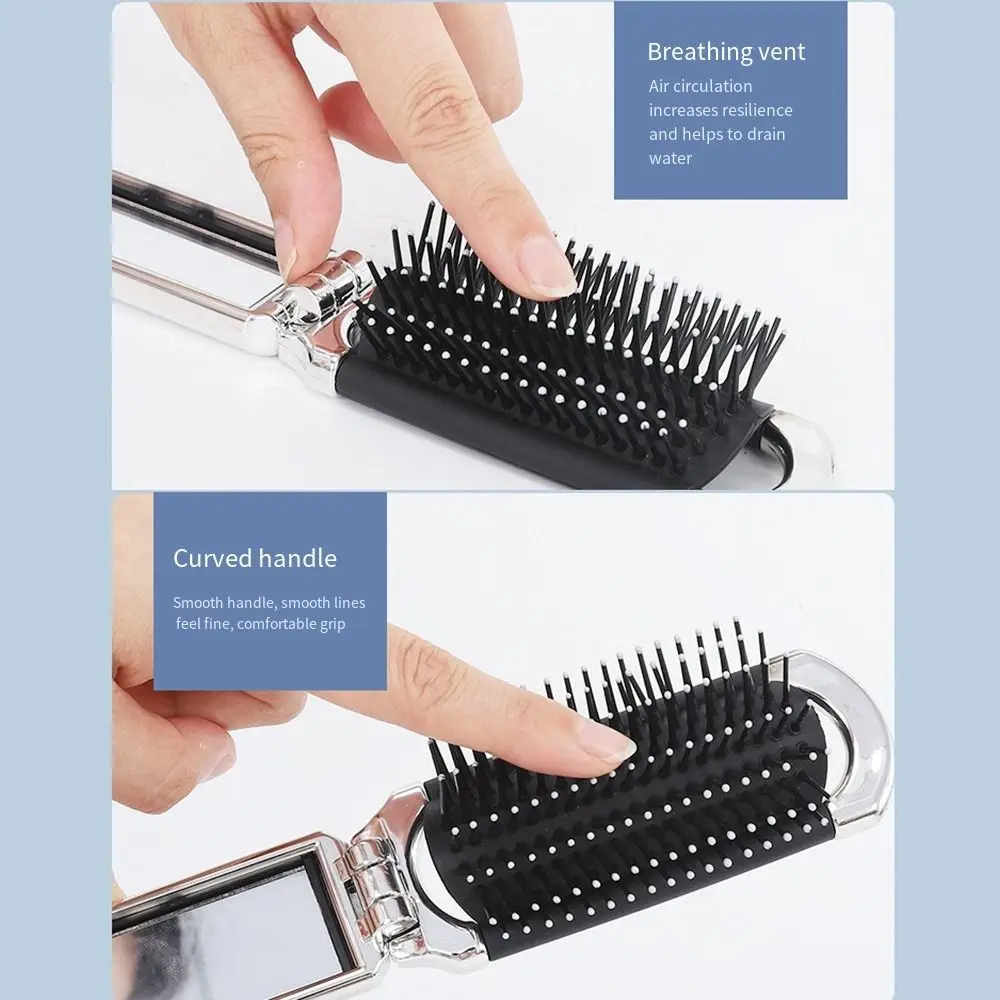 Breathing vent
Air circulation increases resilience and helps to drain water

Curved handle
Smooth handle, smooth lines feel fine, comfortable grip