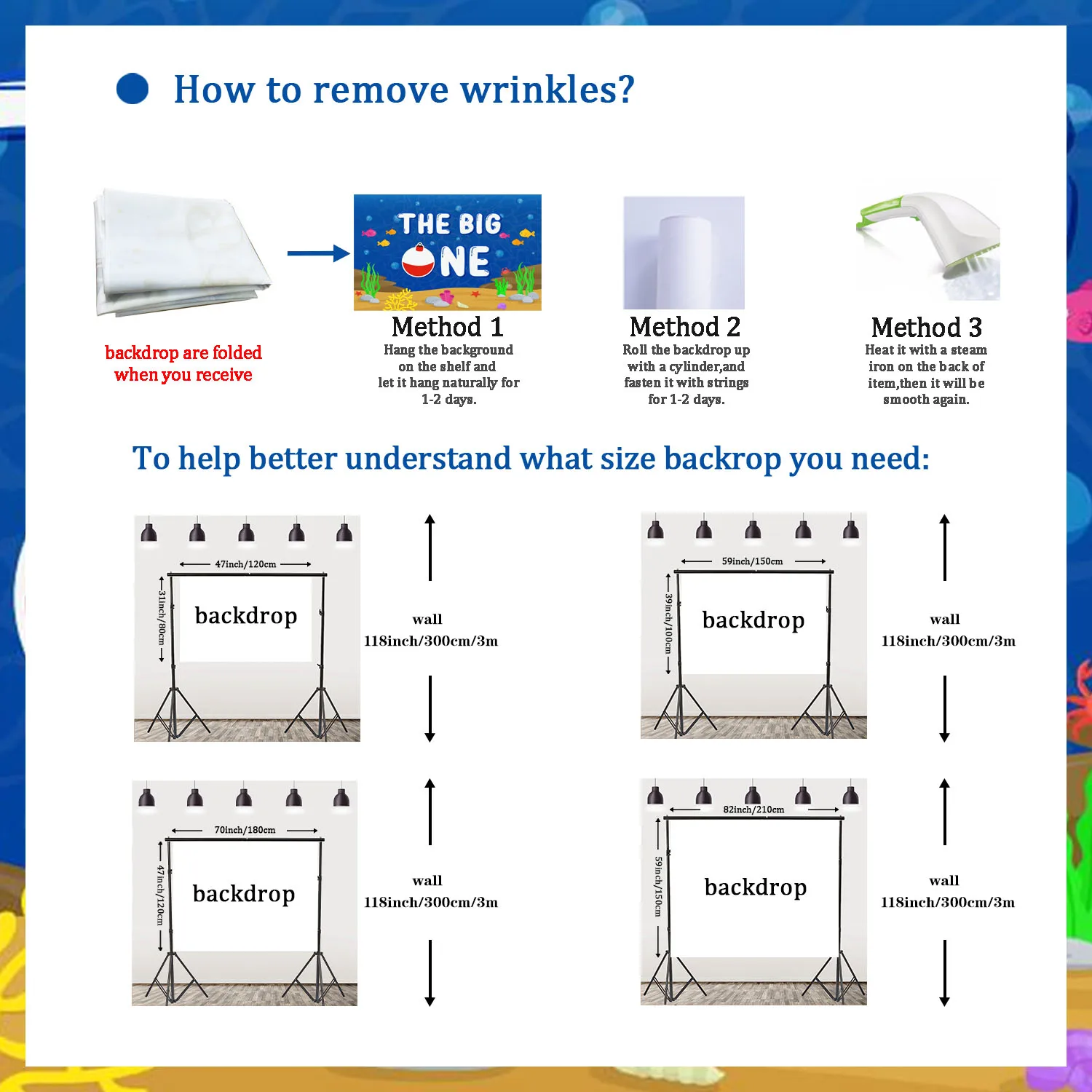 How to remove wrinkles?

backdrop are folded when you receive

THE BIG ONE

Method 1
Hang the background on the shelf and let it hang naturally for 1-2 days.

Method 2
Roll the backdrop up with a cylinder,and fasten it with strings for 1-2 days.

Method 3
Heat it with a steam iron on the back of item,then it will be smooth again.

To help better understand what size backrop you need:

47inch/120cm
31inch/80cm
backdrop
wall
118inch/300cm/3m

59inch/150cm
39inch/100cm
backdrop
wall
118inch/300cm/3m

70inch/180cm
47inch/120cm
backdrop
wall
118inch/300cm/3m

82inch/210cm
59inch/150cm
backdrop
wall
118inch/300cm/3m