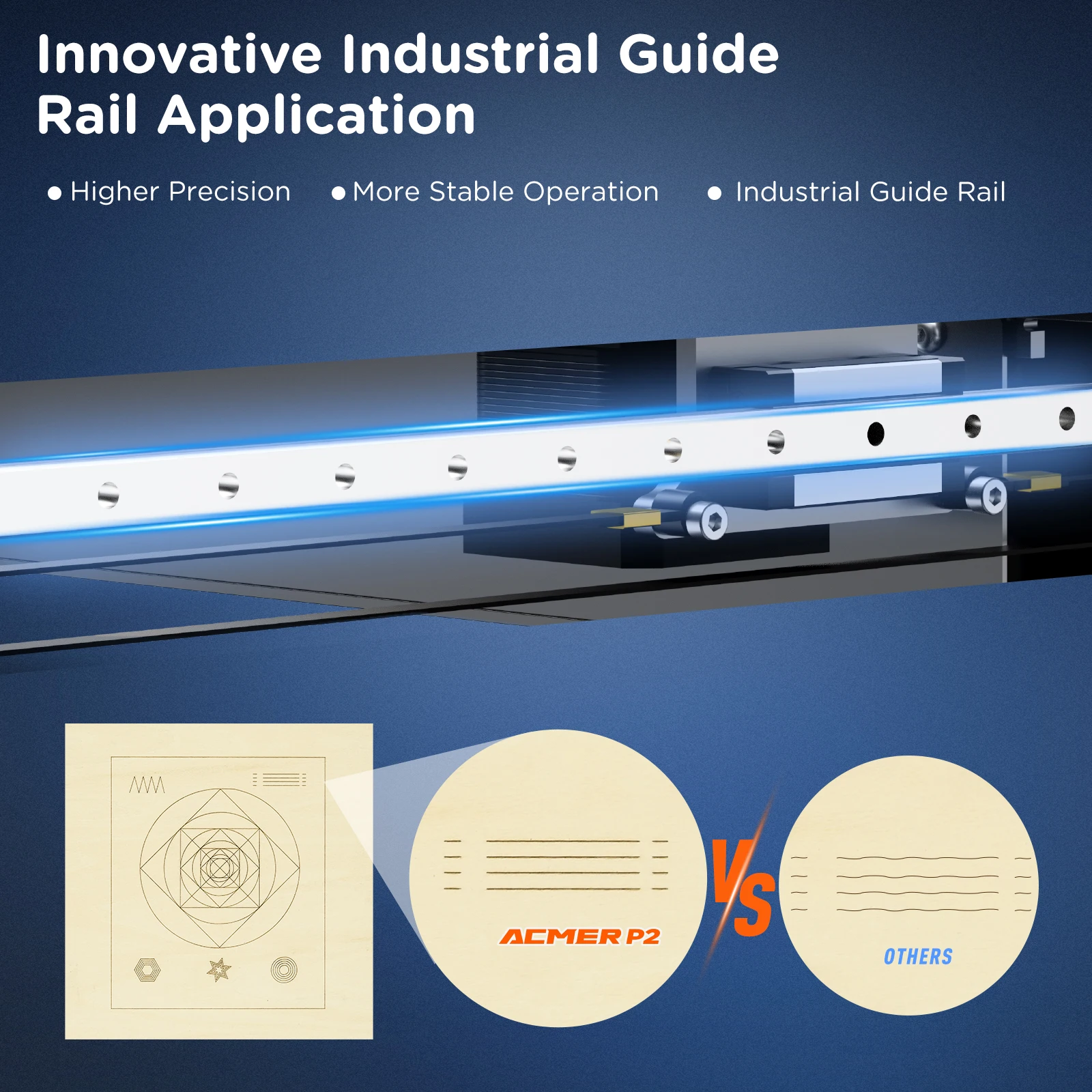 Innovative Industrial Guide Rail Application

● Higher Precision ● More Stable Operation ● Industrial Guide Rail

ACMER P2

VS

OTHERS