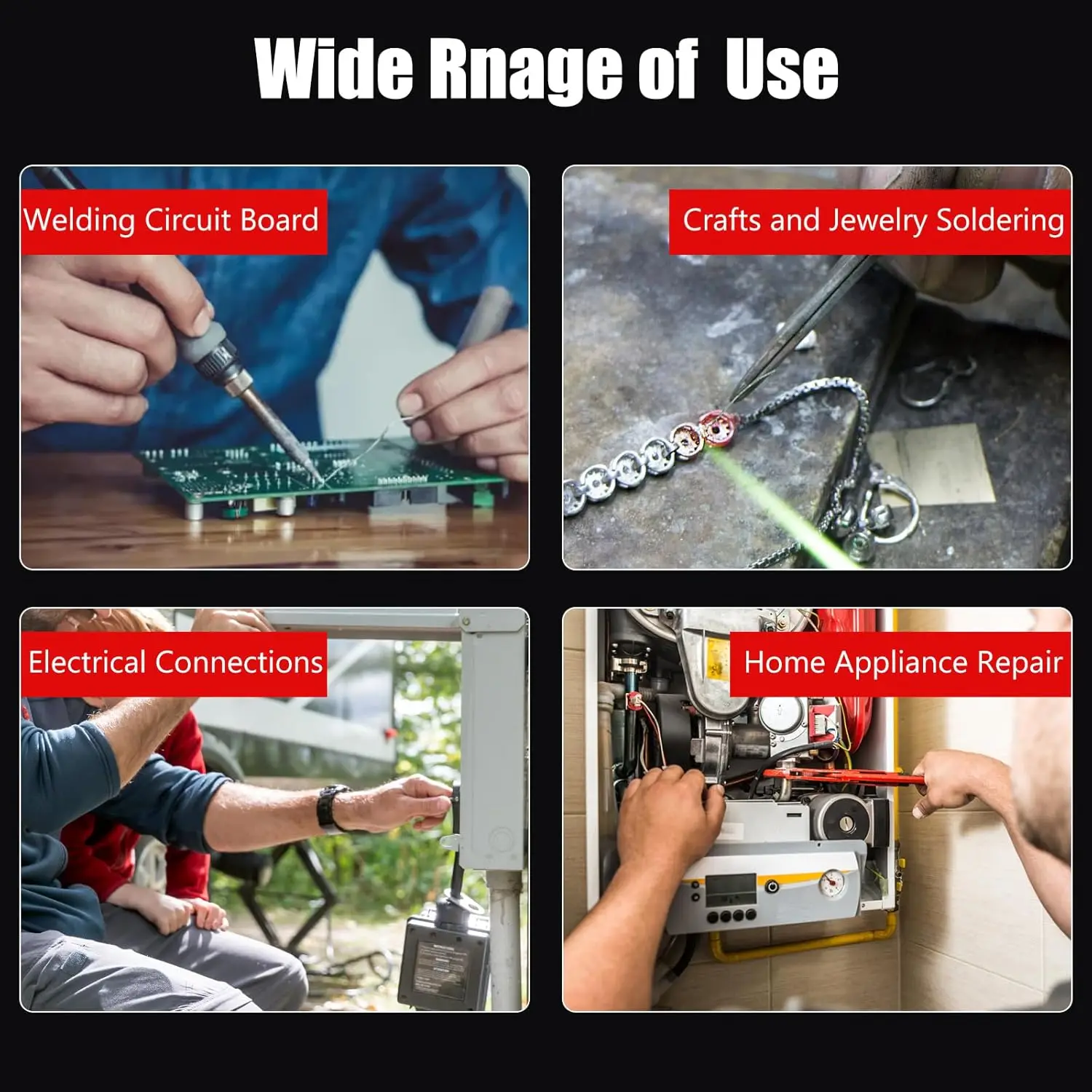 Wide Rnage of Use

Welding Circuit Board

Crafts and Jewelry Soldering

Electrical Connections

Home Appliance Repair