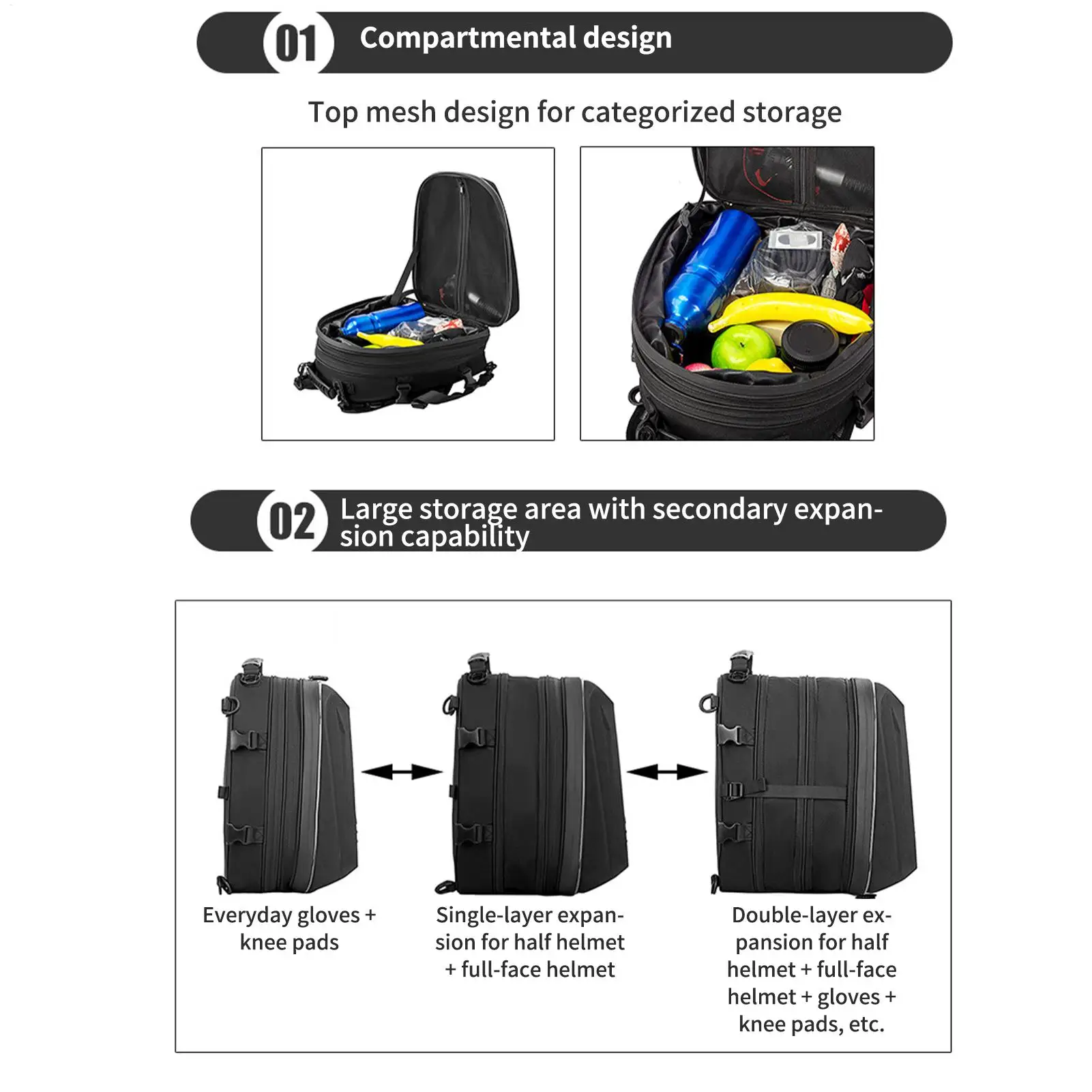 01 Compartmental design

Top mesh design for categorized storage

02 Large storage area with secondary expansion capability

Everyday gloves + knee pads

Single-layer expansion for half helmet + full-face helmet

Double-layer expansion for half helmet + full-face helmet + gloves + knee pads, etc.