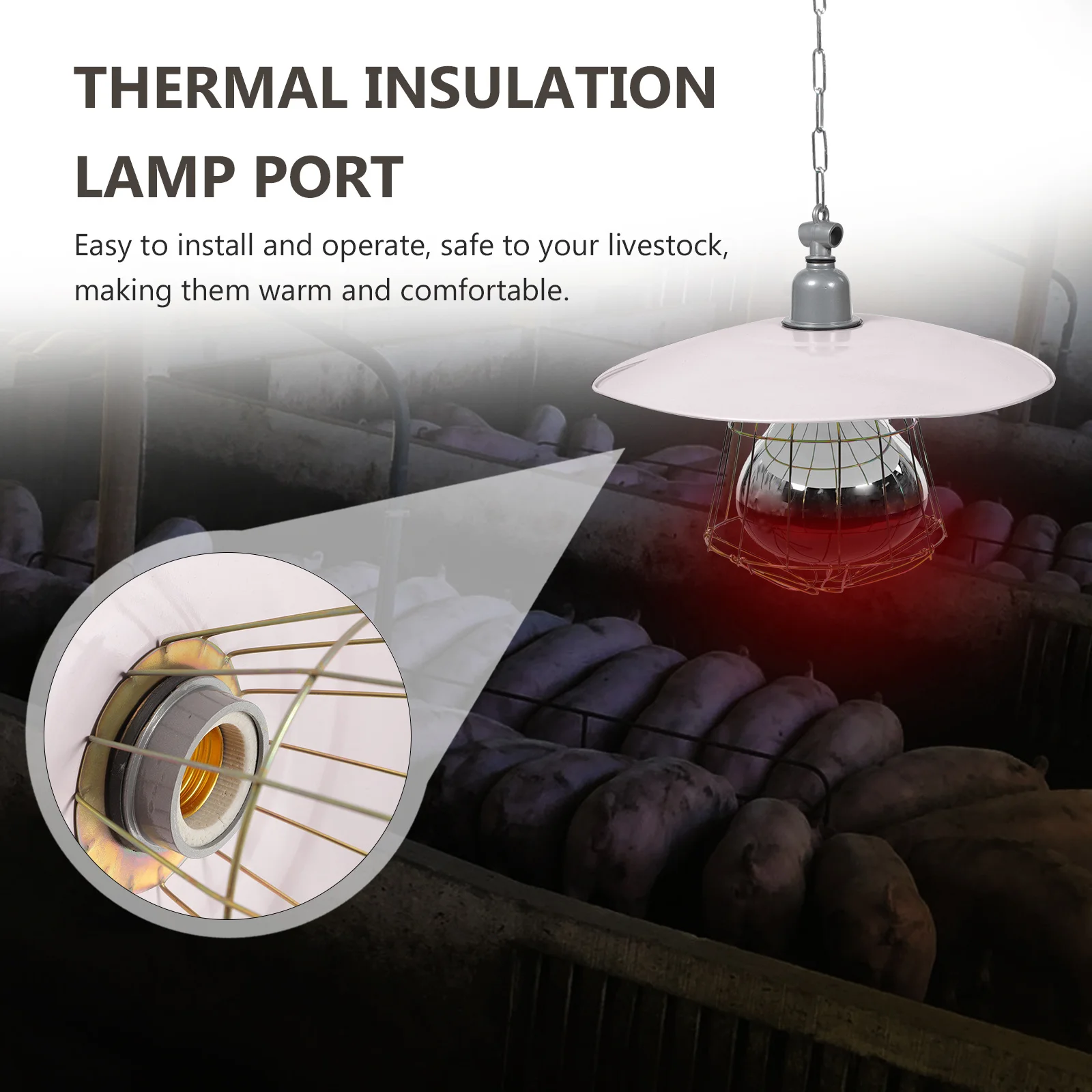 THERMAL INSULATION LAMP PORT

Easy to install and operate, safe to your livestock, making them warm and comfortable.