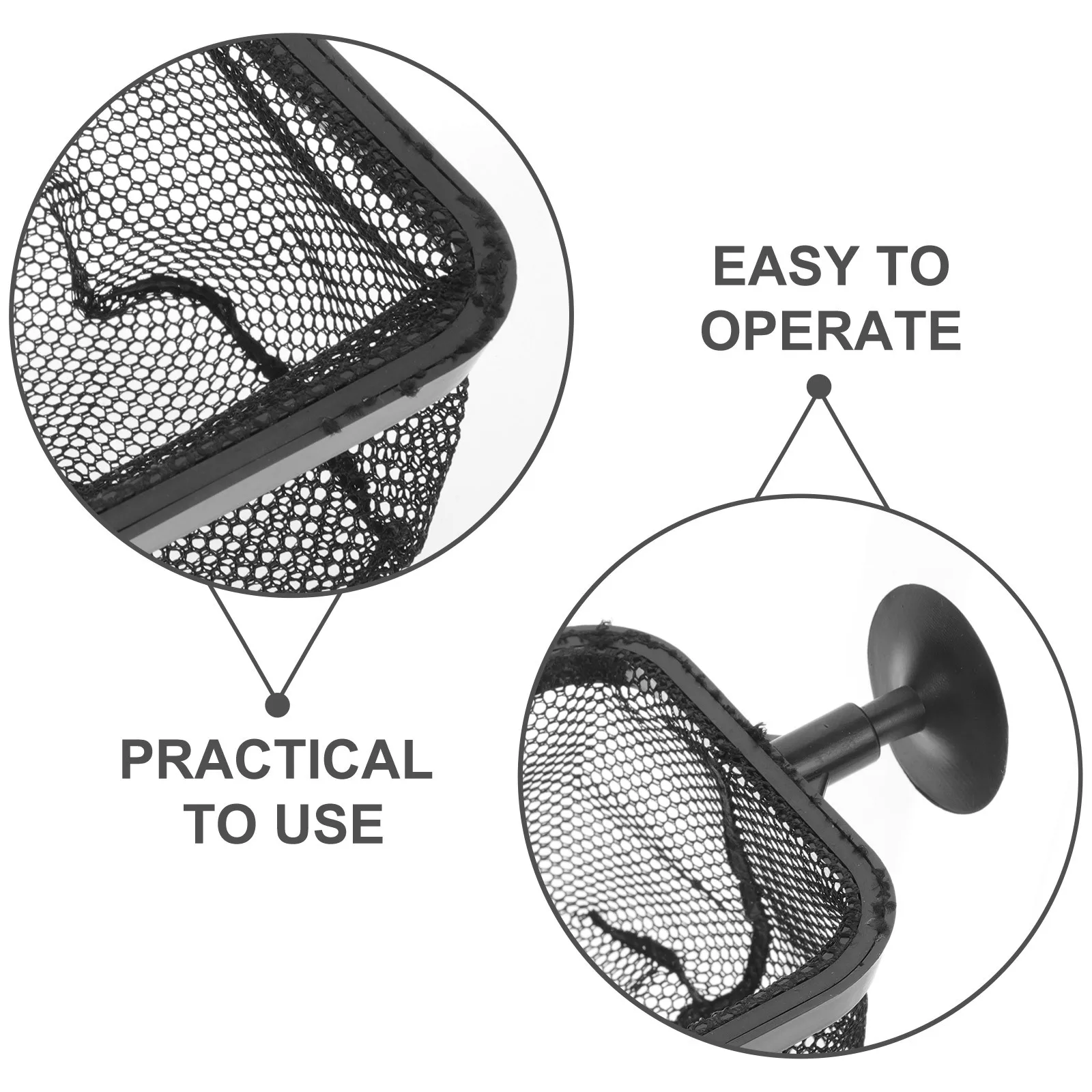 EASY TO OPERATE

PRACTICAL TO USE