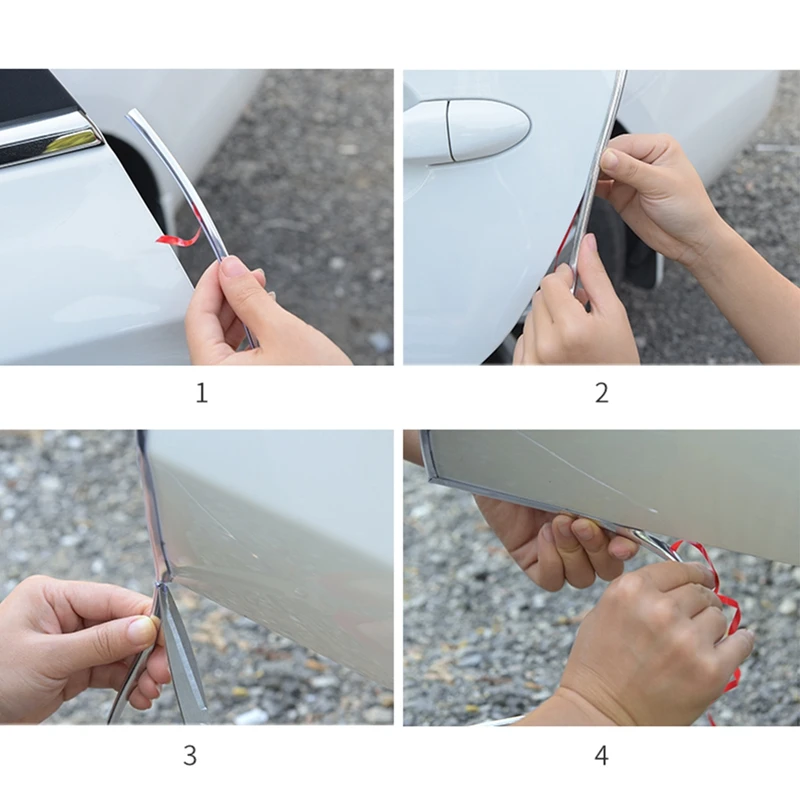 1

2

3

4