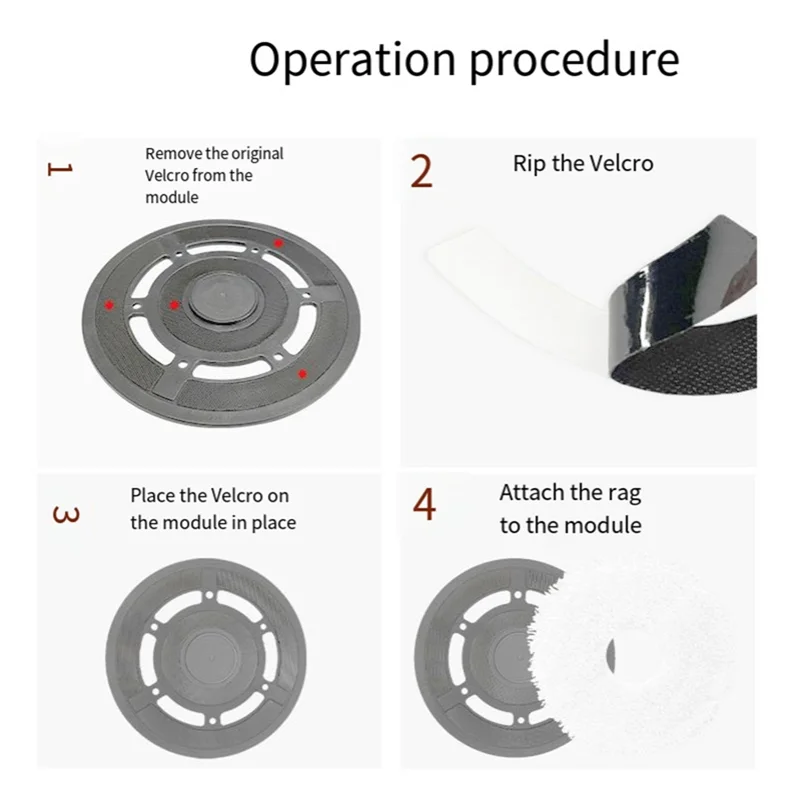 Operation procedure

1 Remove the original Velcro from the module

2 Rip the Velcro

3 Place the Velcro on the module in place

4 Attach the rag to the module