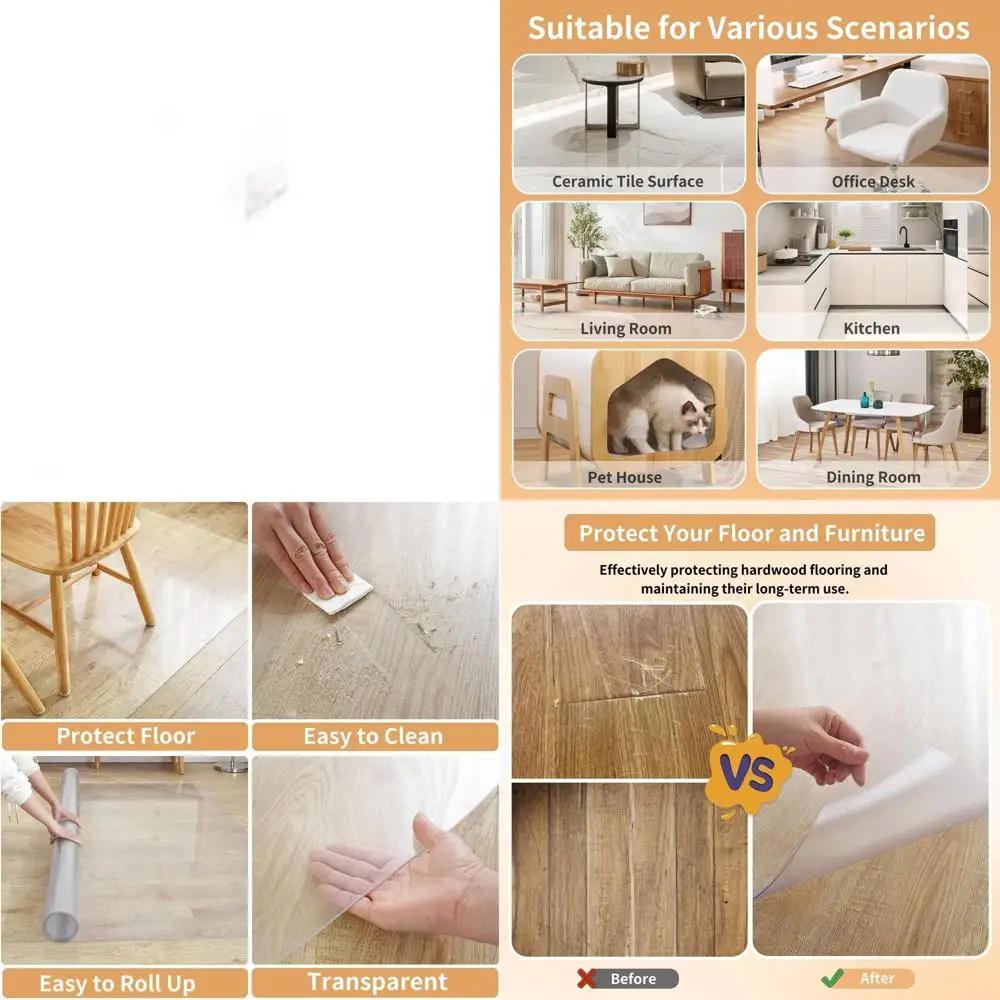 Suitable for Various Scenarios

Ceramic Tile Surface

Office Desk

Living Room

Kitchen

Pet House

Dining Room

Protect Floor

Easy to Clean

Easy to Roll Up

Transparent

Protect Your Floor and Furniture

Effectively protecting hardwood flooring and maintaining their long-term use.

VS

Before

After