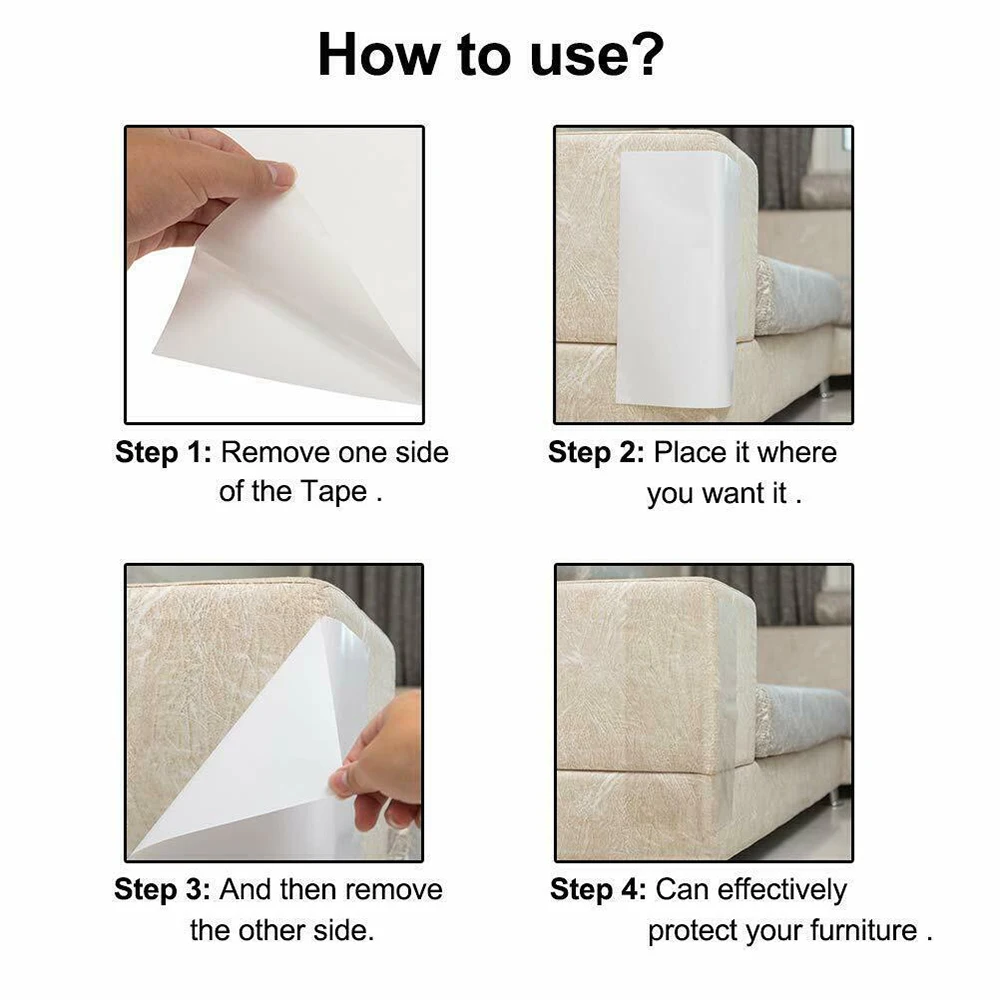 How to use?

Step 1: Remove one side of the Tape .

Step 2: Place it where you want it .

Step 3: And then remove the other side.

Step 4: Can effectively protect your furniture .