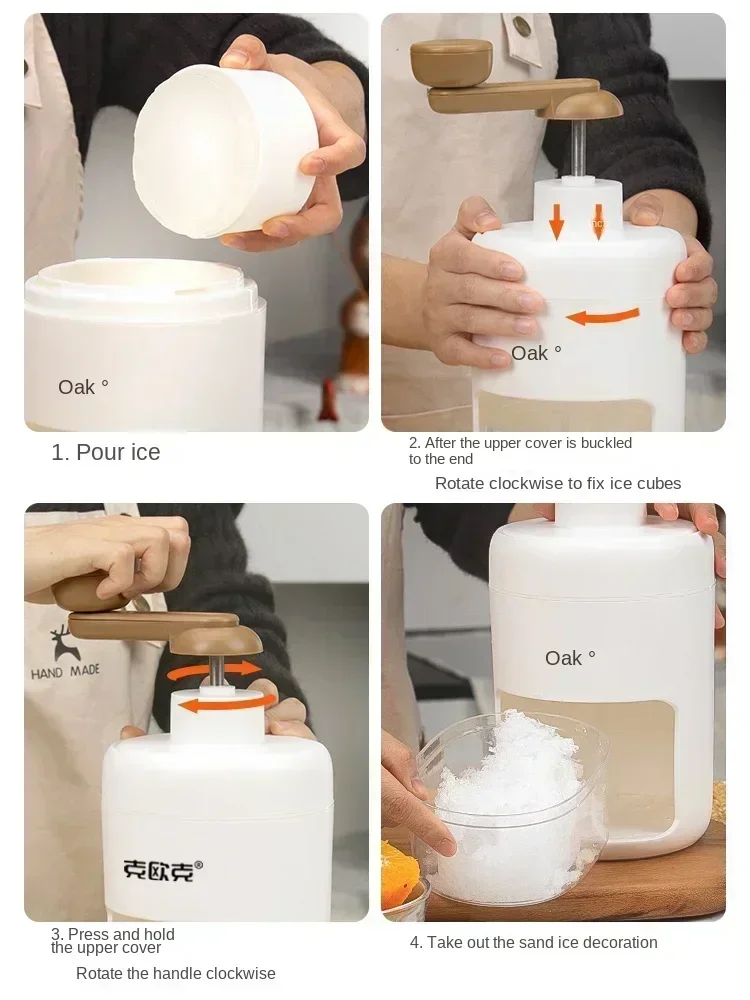 Oak °

1. Pour ice

Oak °

2. After the upper cover is buckled to the end

Rotate clockwise to fix ice cubes

HAND MADE

克欧克®

3. Press and hold the upper cover

Rotate the handle clockwise

Oak °

4. Take out the sand ice decoration