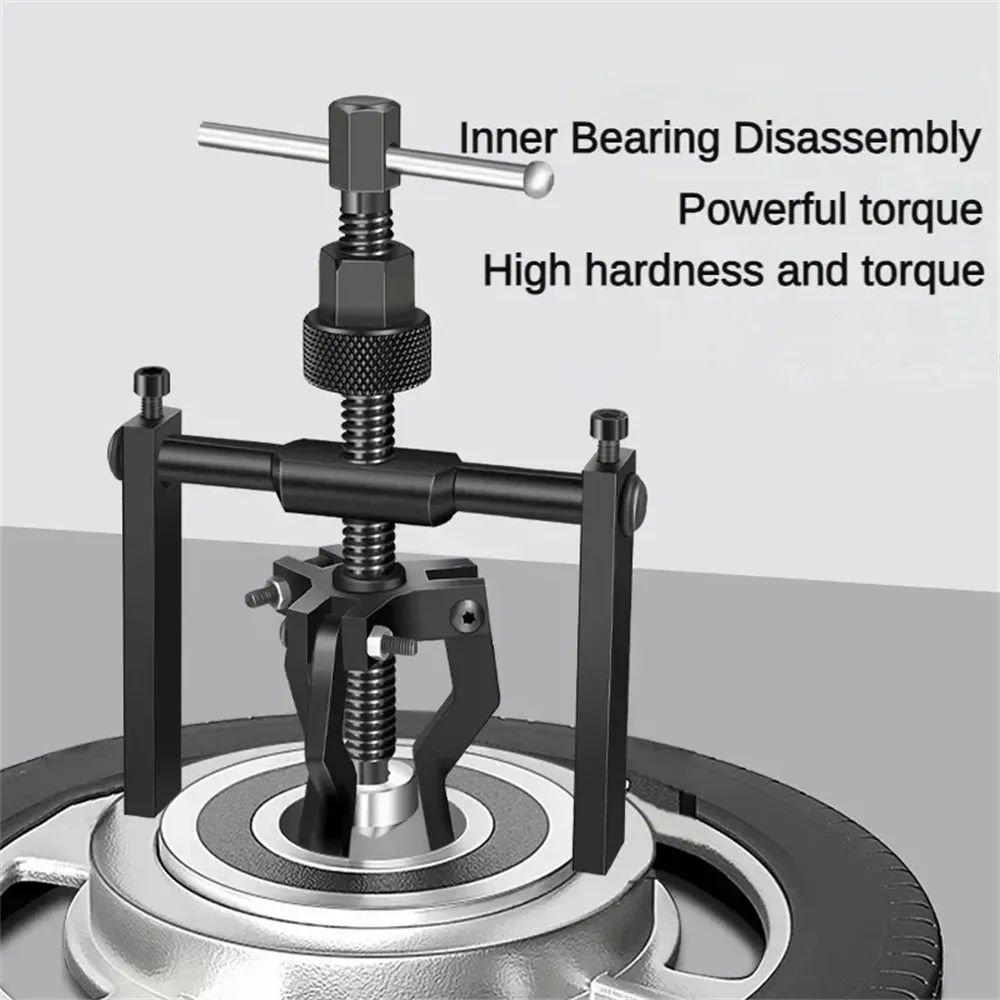 Inner Bearing Disassembly
Powerful torque
High hardness and torque