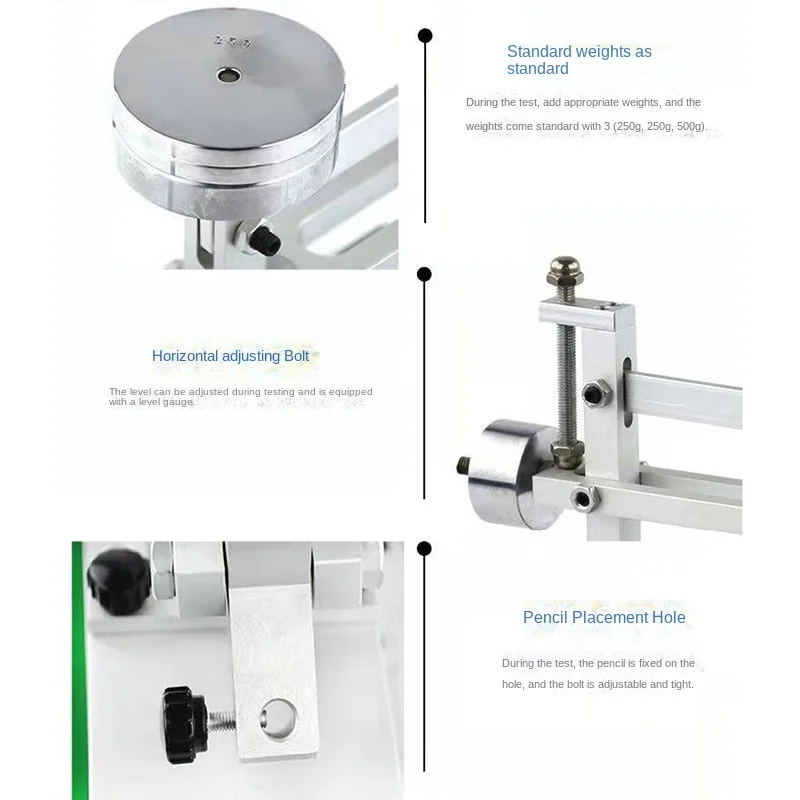 250

Standard weights as standard

During the test, add appropriate weights, and the weights come standard with 3 (250g, 250g, 500g).

Horizontal adjusting Bolt

The level can be adjusted during testing and is equipped with a level gauge.

Pencil Placement Hole

During the test, the pencil is fixed on the hole, and the bolt is adjustable and tight.