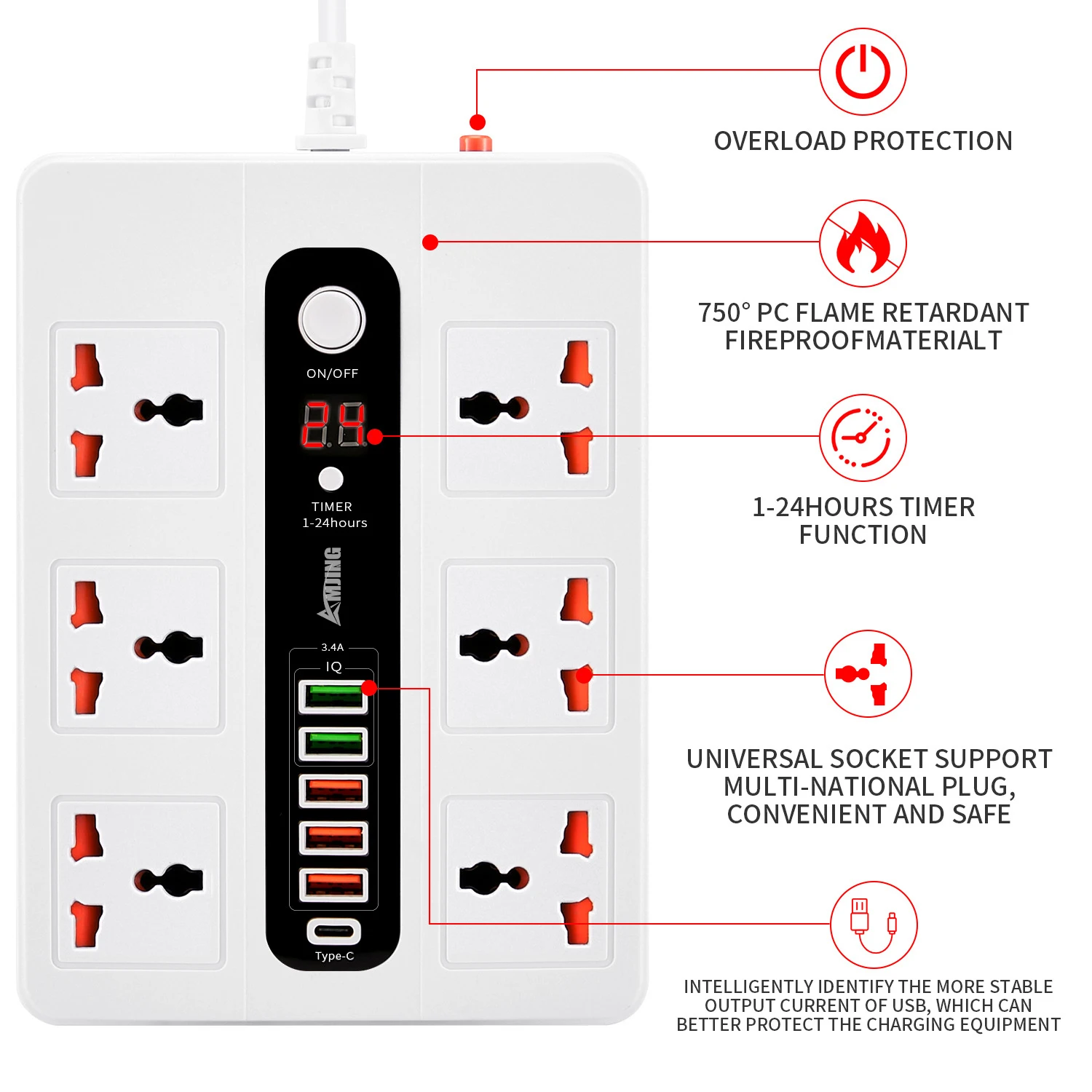 ON/OFF

24

TIMER
1-24hours

AMJING

3.4A
IQ

Type-C

OVERLOAD PROTECTION

750° PC FLAME RETARDANT FIREPROOFMATERIALT

1-24HOURS TIMER FUNCTION

UNIVERSAL SOCKET SUPPORT MULTI-NATIONAL PLUG, CONVENIENT AND SAFE

INTELLIGENTLY IDENTIFY THE MORE STABLE OUTPUT CURRENT OF USB, WHICH CAN BETTER PROTECT THE CHARGING EQUIPMENT