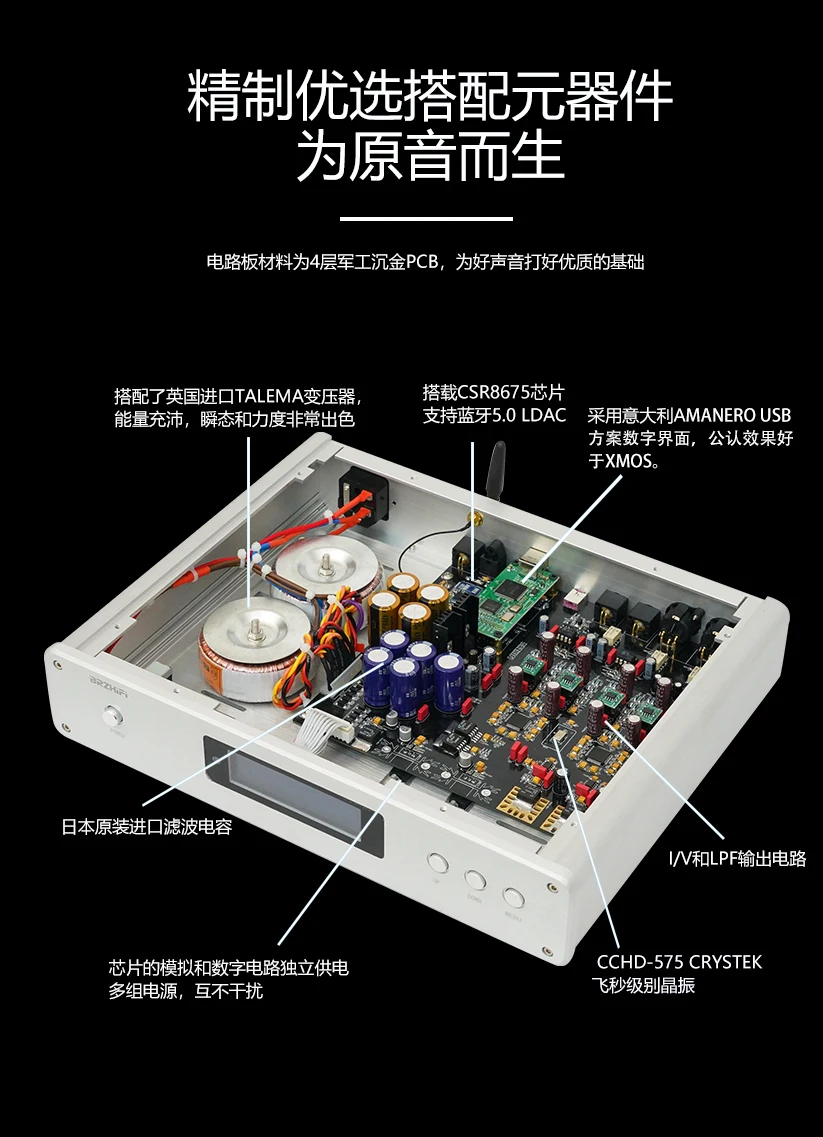 精制优选搭配元器件
为原音而生

电路板材料为4层军工沉金PCB，为好声音打好优质的基础

搭配了英国进口TALEMA变压器，能量充沛，瞬态和力度非常出色

搭载CSR8675芯片
支持蓝牙5.0 LDAC

采用意大利AMANERO USB方案数字界面，公认效果好于XMOS。

BRZHIFI

日本原装进口滤波电容

I/V和LPF输出电路

芯片的模拟和数字电路独立供电
多组电源，互不干扰

CCHD-575 CRYSTEK
飞秒级别晶振