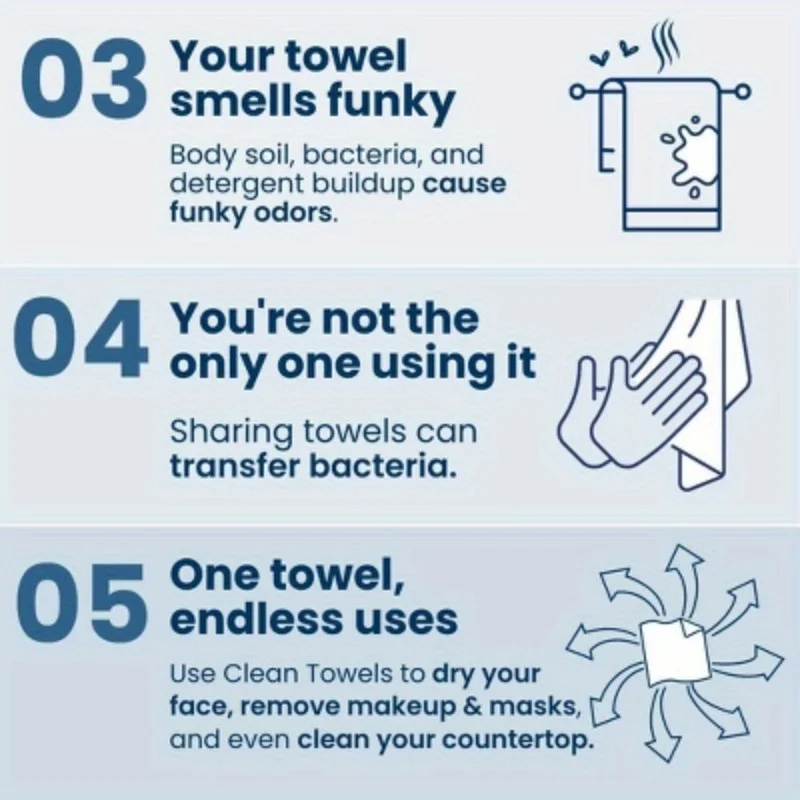 03 Your towel smells funky

Body soil, bacteria, and detergent buildup cause funky odors.

04 You're not the only one using it

Sharing towels can transfer bacteria.

05 One towel, endless uses

Use Clean Towels to dry your face, remove makeup & masks, and even clean your countertop.