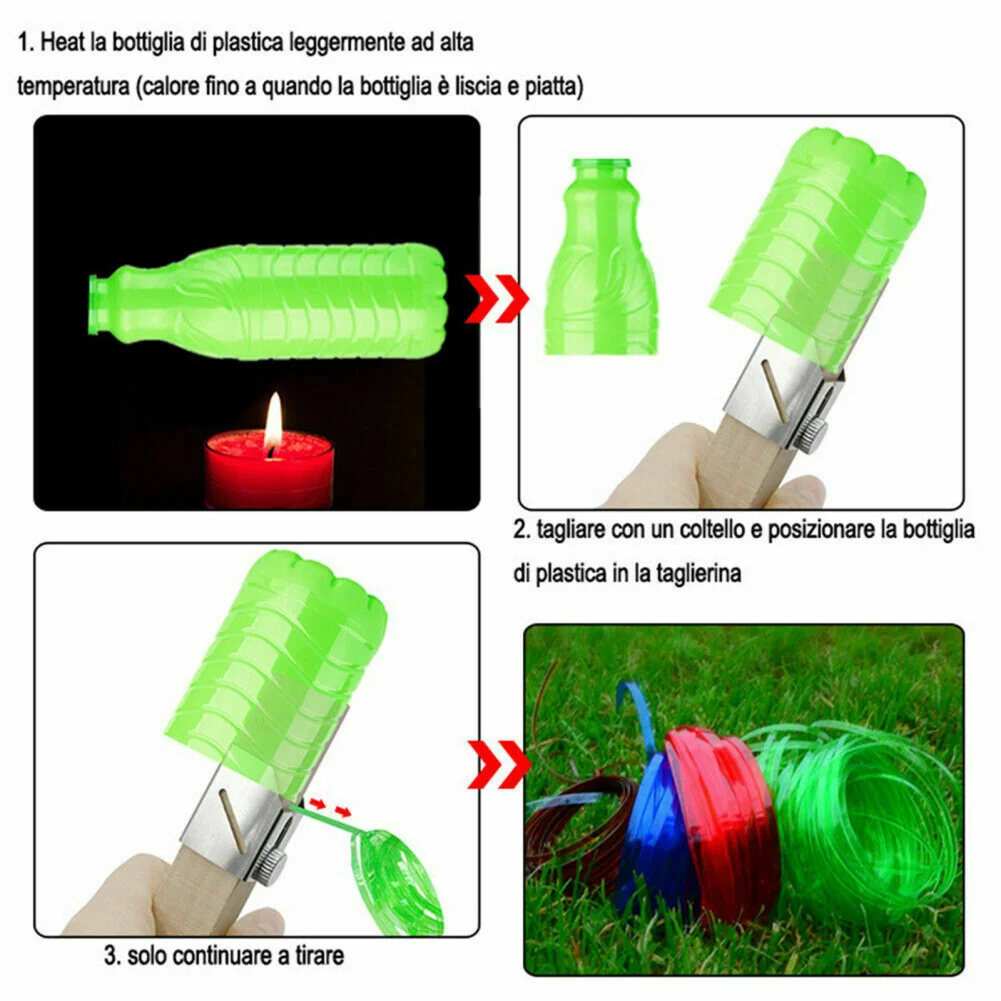 1. Heat la bottiglia di plastica leggermente ad alta temperatura (calore fino a quando la bottiglia è liscia e piatta)

2. tagliare con un coltello e posizionare la bottiglia di plastica in la taglierina

3. solo continuare a tirare