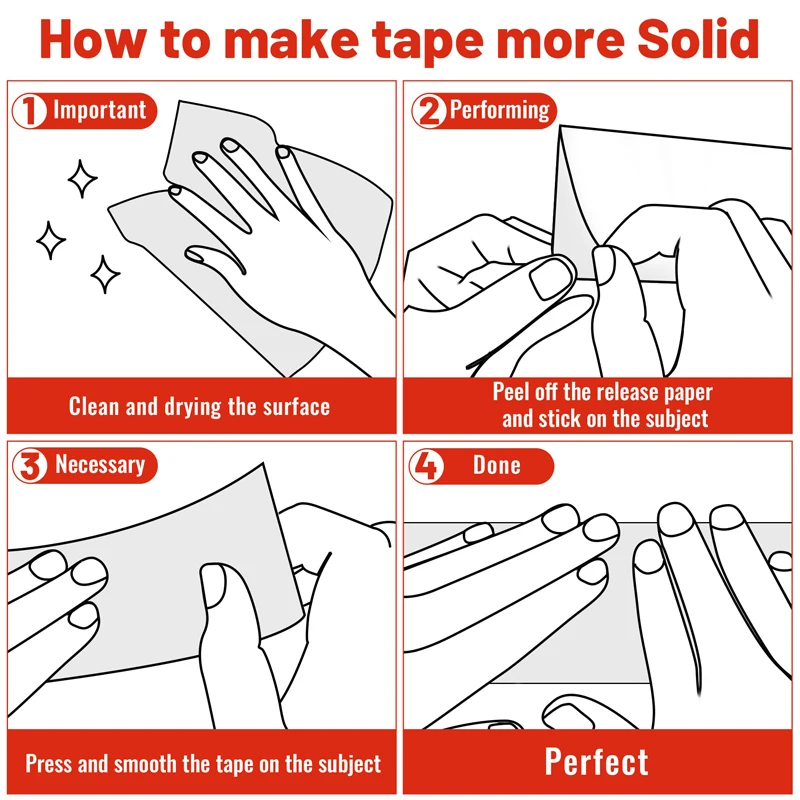 How to make tape more Solid

1 Important

Clean and drying the surface

2 Performing

Peel off the release paper and stick on the subject

3 Necessary

Press and smooth the tape on the subject

4 Done

Perfect