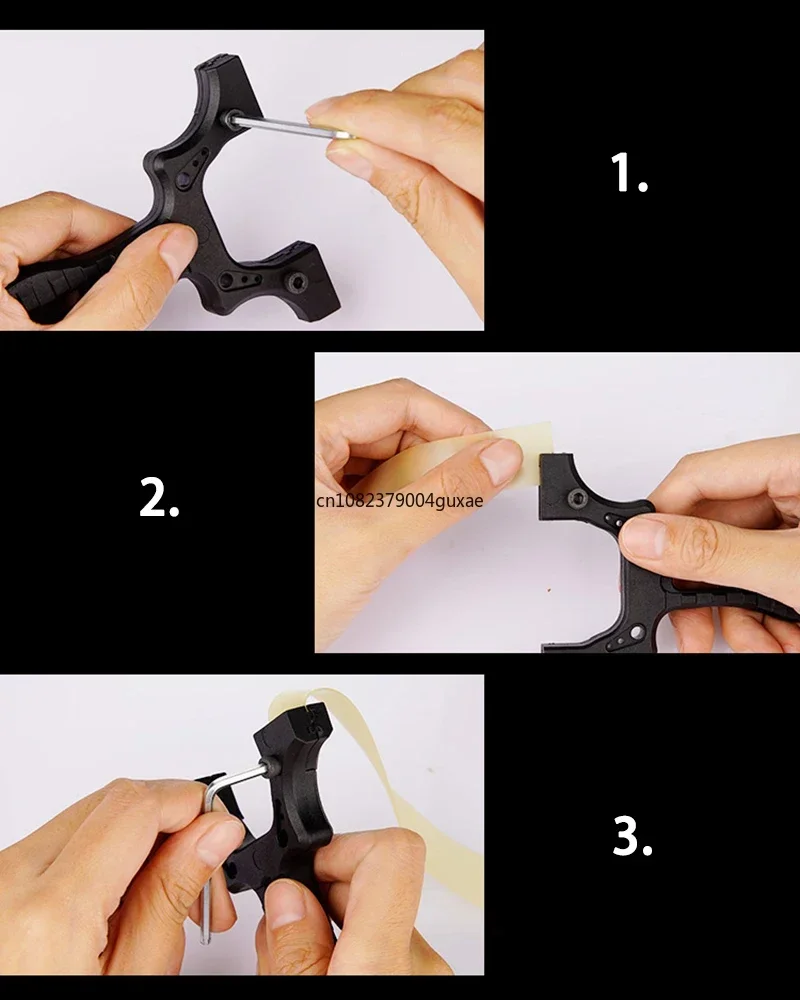 1.

2.

cn1082379004guxae

3.