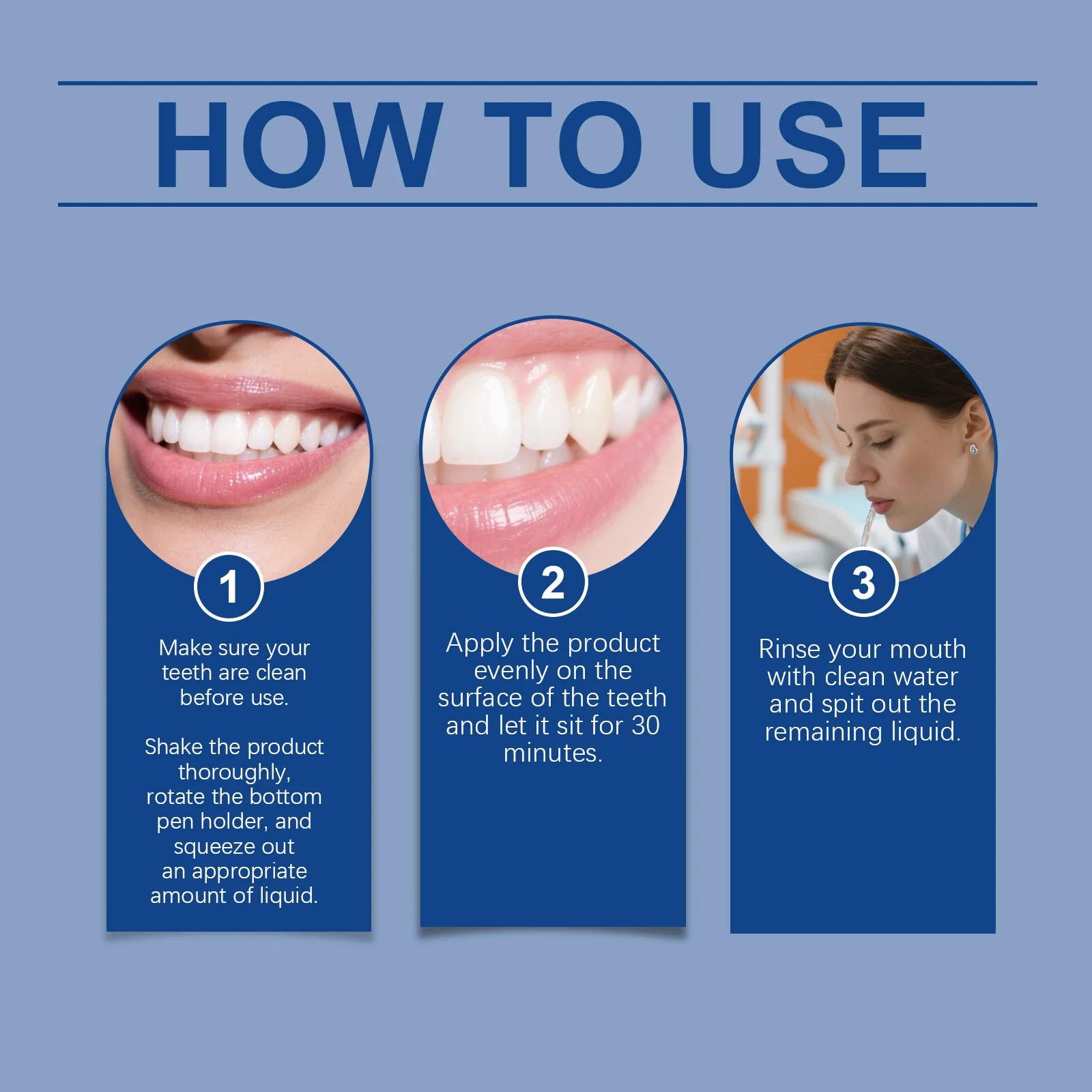 HOW TO USE

1

Make sure your teeth are clean before use.

Shake the product thoroughly, rotate the bottom pen holder, and squeeze out an appropriate amount of liquid.

2

Apply the product evenly on the surface of the teeth and let it sit for 30 minutes.

3

Rinse your mouth with clean water and spit out the remaining liquid.