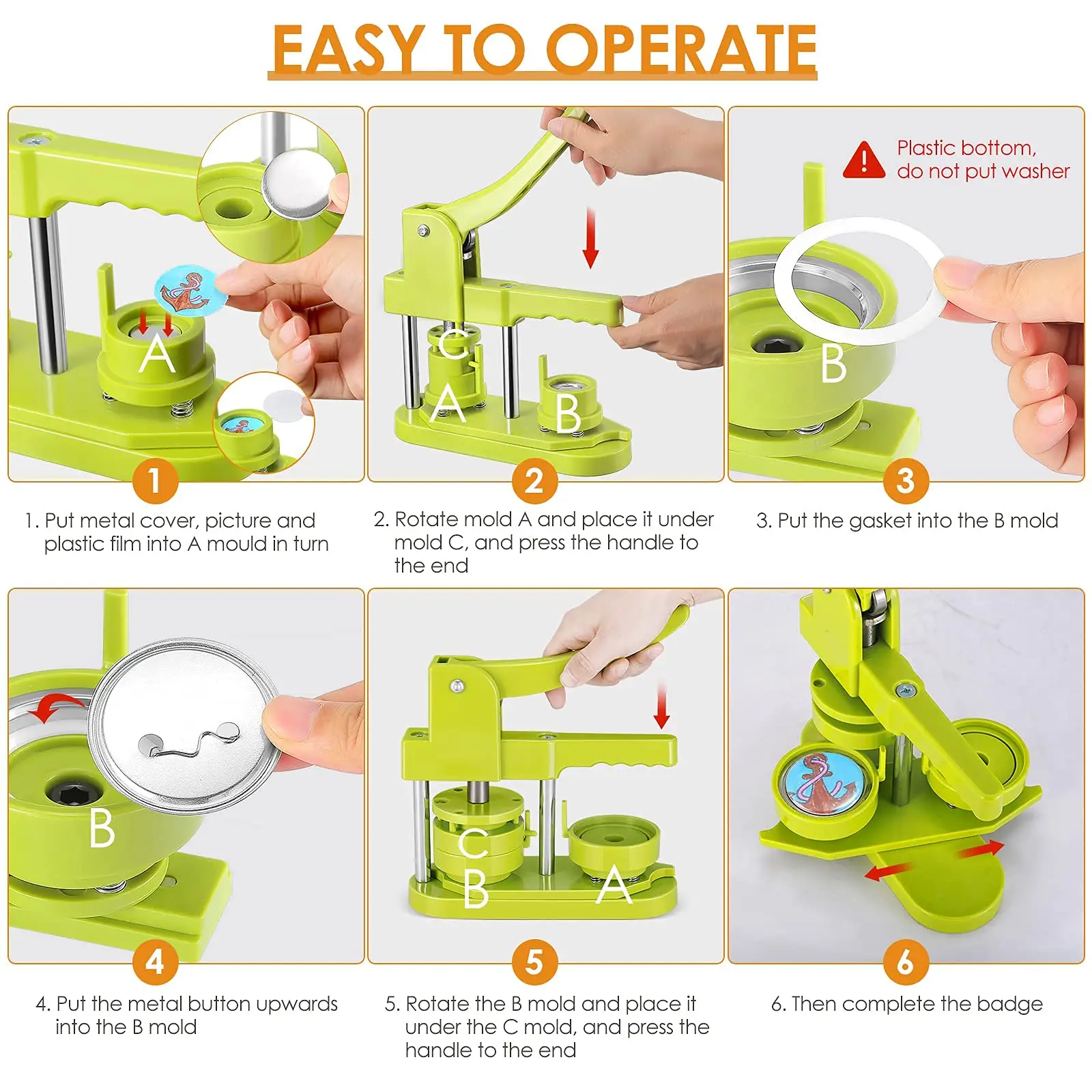 EASY TO OPERATE

A

1

1. Put metal cover, picture and plastic film into A mould in turn

C
A
B

2

2. Rotate mold A and place it under mold C, and press the handle to the end

Plastic bottom, do not put washer

B

3

3. Put the gasket into the B mold

B

4

4. Put the metal button upwards into the B mold

C
B
A

5

5. Rotate the B mold and place it under the C mold, and press the handle to the end

6

6. Then complete the badge