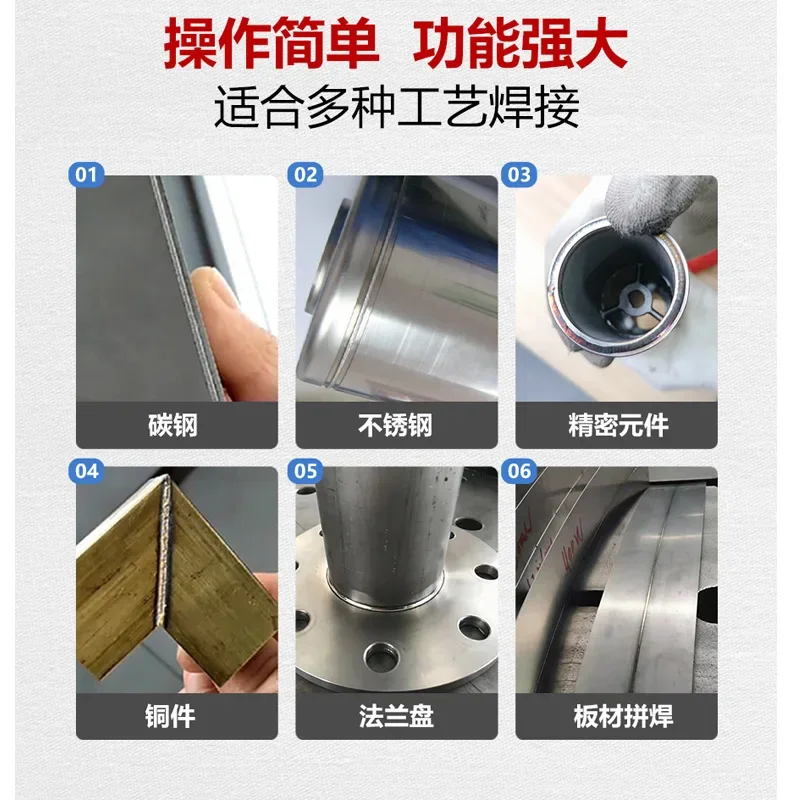 操作简单 功能强大
适合多种工艺焊接

01
碳钢

02
不锈钢

03
精密元件

04
铜件

05
法兰盘

06
板材拼焊