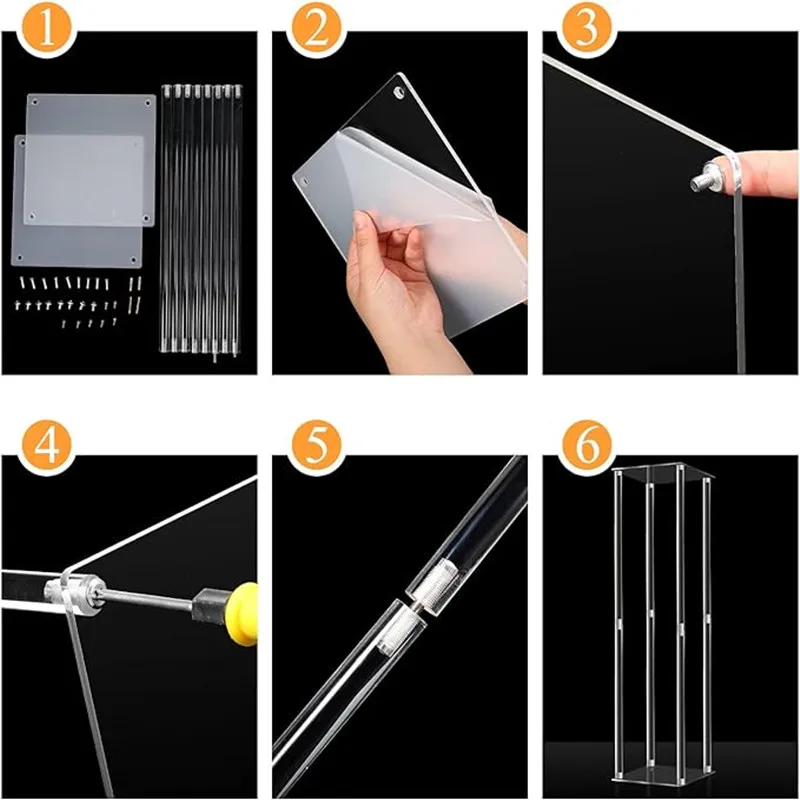 1

2

3

4

5

6