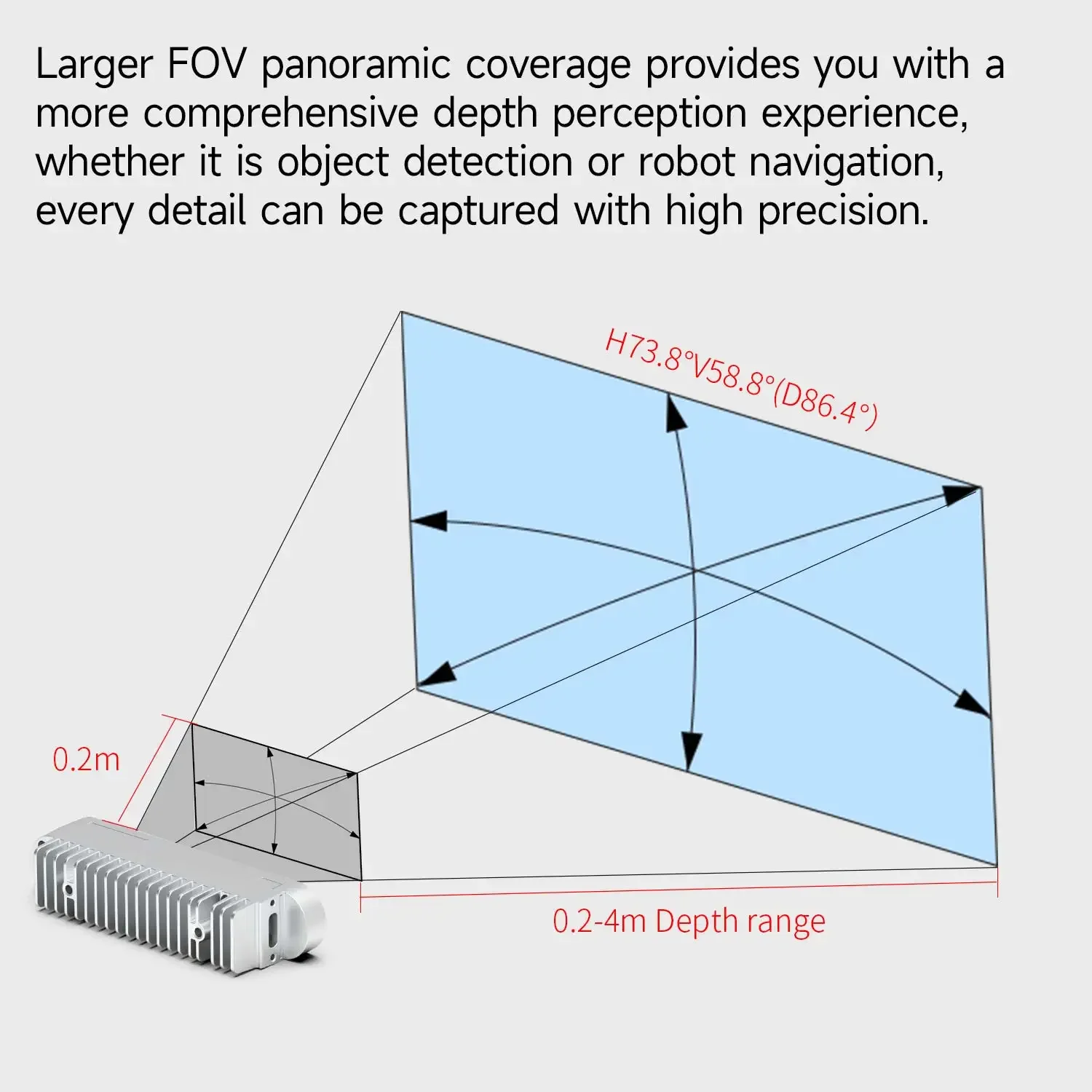 Larger FOV panoramic coverage provides you with a more comprehensive depth perception experience, whether it is object detection or robot navigation, every detail can be captured with high precision.

H73.8°V58.8°(D86.4°)

0.2m

0.2-4m Depth range