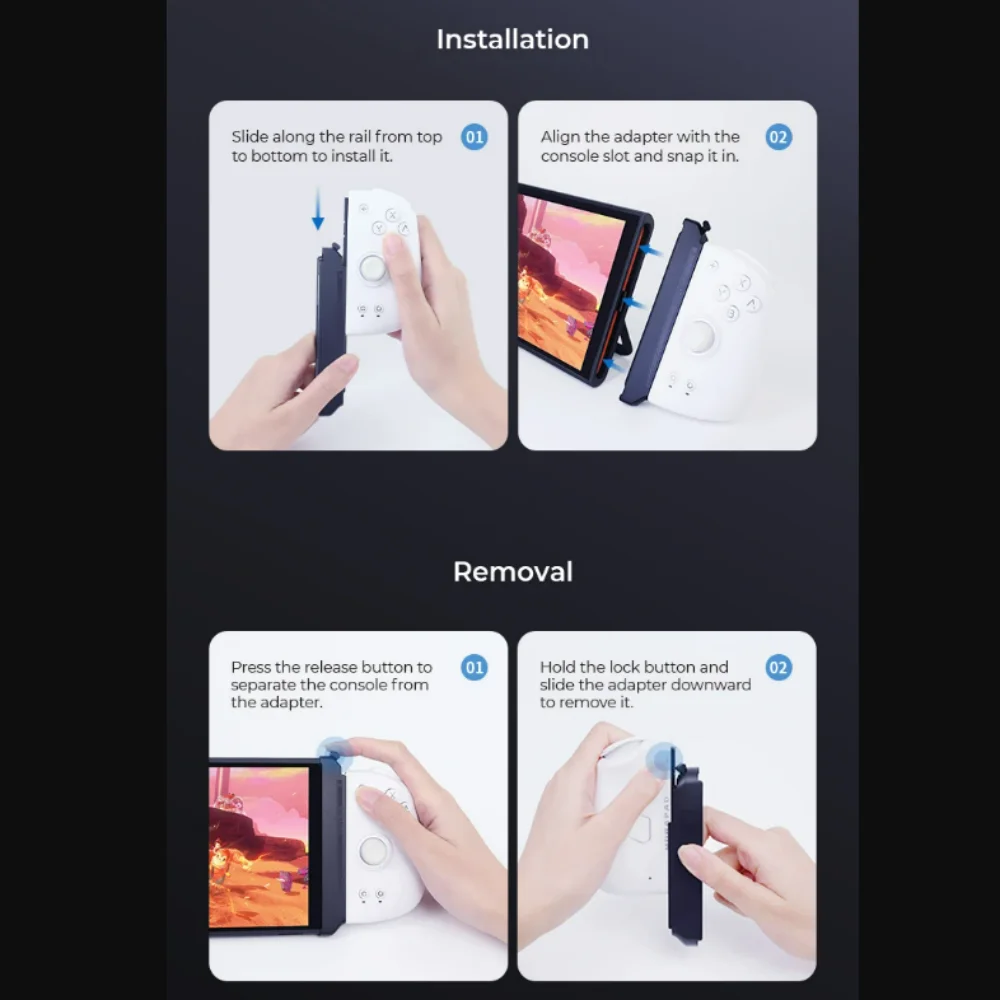 Installation

Slide along the rail from top to bottom to install it. 01

Align the adapter with the console slot and snap it in. 02

Removal

Press the release button to separate the console from the adapter. 01

Hold the lock button and slide the adapter downward to remove it. 02