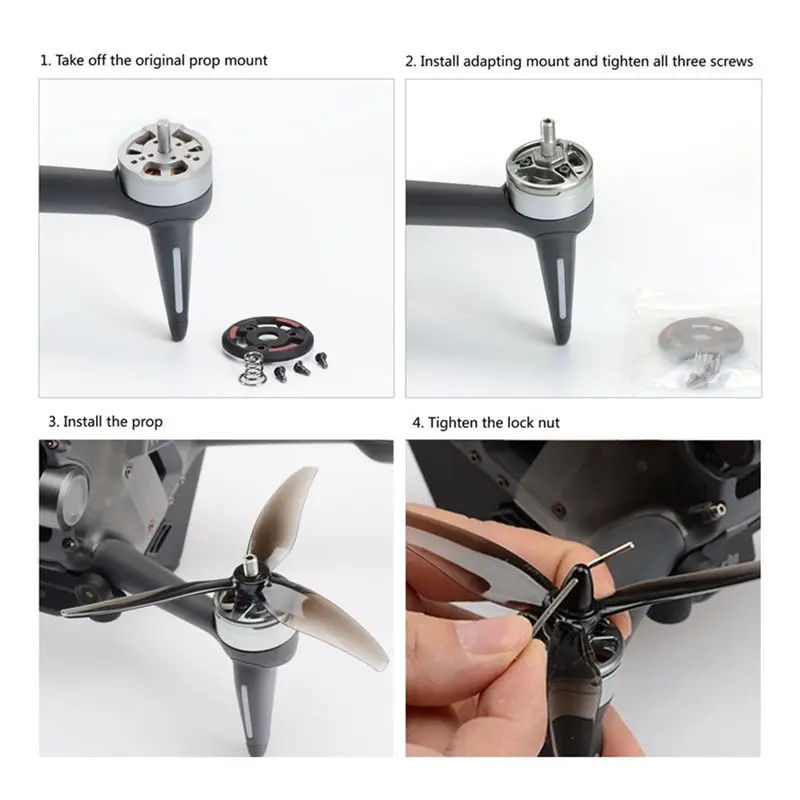 1. Take off the original prop mount

2. Install adapting mount and tighten all three screws

3. Install the prop

4. Tighten the lock nut