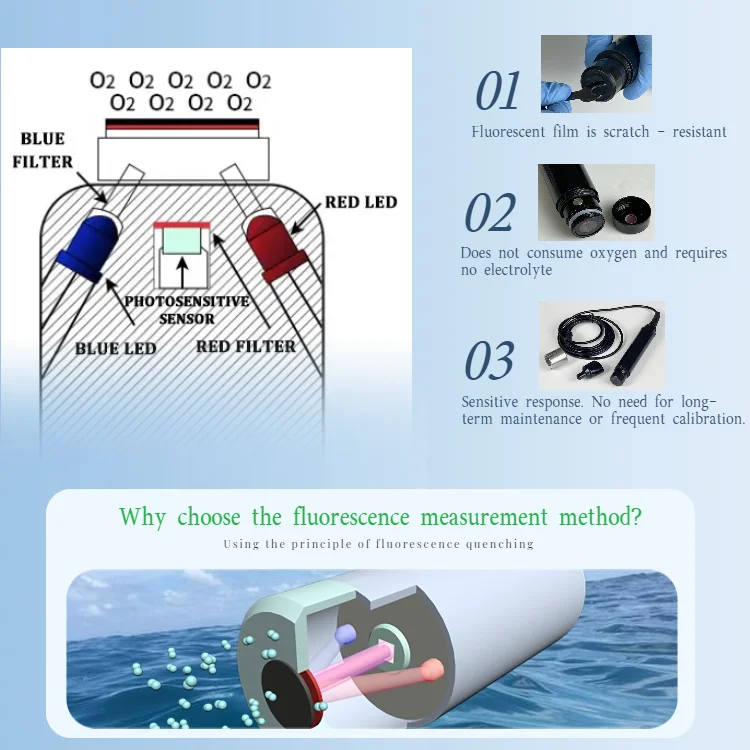 $O_2$ $O_2$ $O_2$ $O_2$ $O_2$
$O_2$ $O_2$ $O_2$ $O_2$

BLUE FILTER

RED LED

PHOTOSENSITIVE SENSOR

BLUE LED

RED FILTER

01

Fluorescent film is scratch - resistant

02

Does not consume oxygen and requires no electrolyte

03

Sensitive response. No need for long-term maintenance or frequent calibration.

Why choose the fluorescence measurement method?

Using the principle of fluorescence quenching