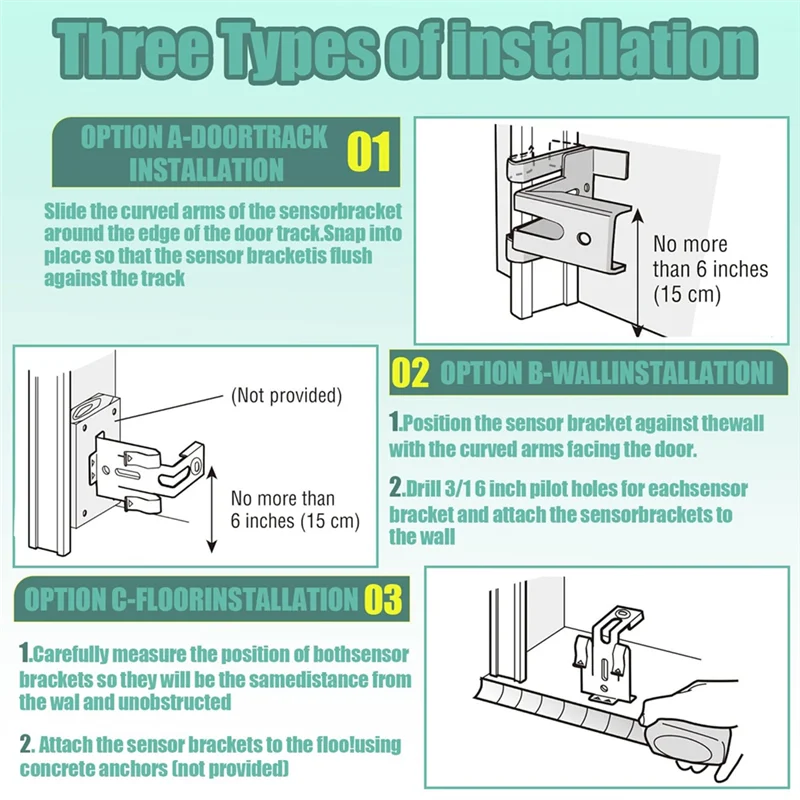 Three Types of installation

OPTION A-DOORTRACK INSTALLATION 01

Slide the curved arms of the sensorbracket around the edge of the door track.Snap into place so that the sensor bracketis flush against the track

No more than 6 inches (15 cm)

(Not provided)

No more than 6 inches (15 cm)

02 OPTION B-WALLINSTALLATIONI

1.Position the sensor bracket against thewall with the curved arms facing the door.

2.Drill 3/1 6 inch pilot holes for eachsensor bracket and attach the sensorbrackets to the wall

OPTION C-FLOORINSTALLATION 03

1.Carefully measure the position of bothsensor brackets so they will be the samedistance from the wal and unobstructed

2. Attach the sensor brackets to the floo!using concrete anchors (not provided)