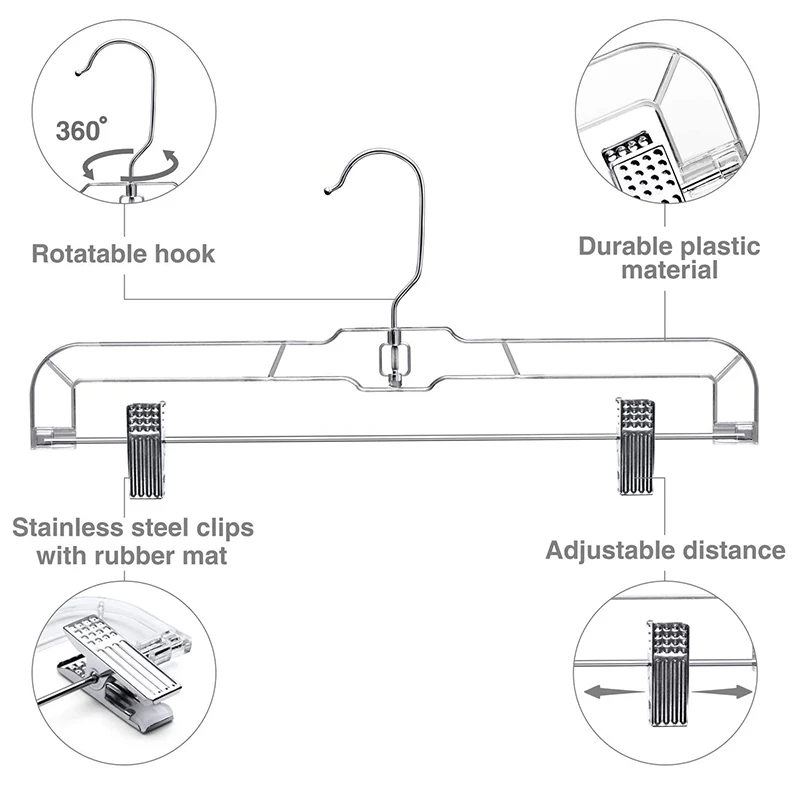 360°

Rotatable hook

Durable plastic material

Stainless steel clips with rubber mat

Adjustable distance