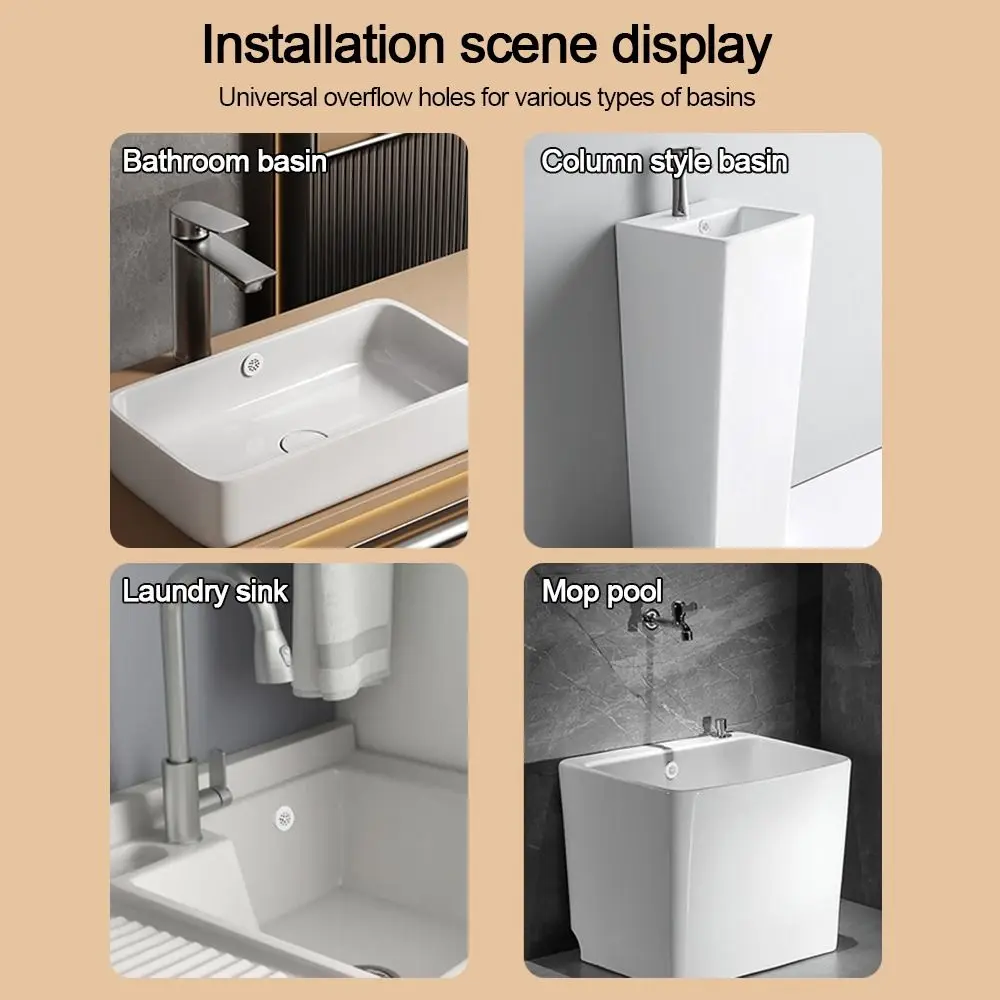 Installation scene display

Universal overflow holes for various types of basins

Bathroom basin

Column style basin

Laundry sink

Mop pool