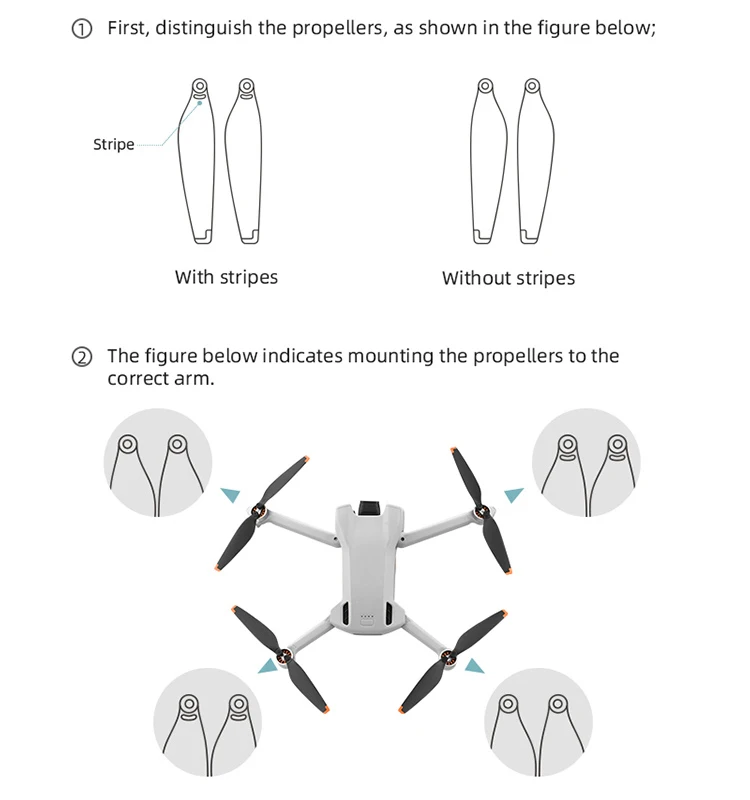 ① First, distinguish the propellers, as shown in the figure below;

Stripe

With stripes

Without stripes

② The figure below indicates mounting the propellers to the correct arm.