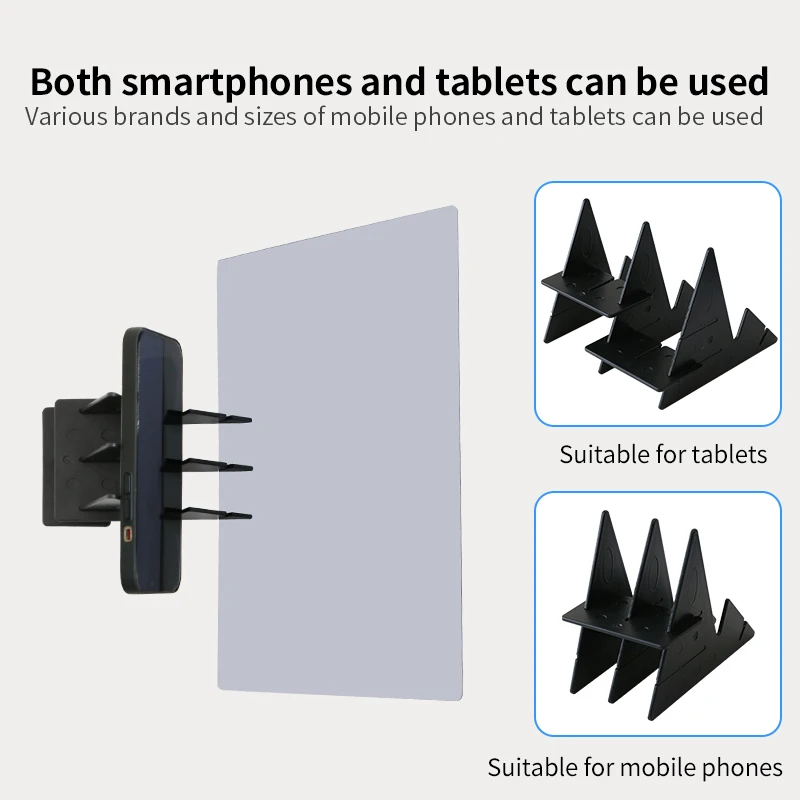 Both smartphones and tablets can be used
Various brands and sizes of mobile phones and tablets can be used

Suitable for tablets

Suitable for mobile phones