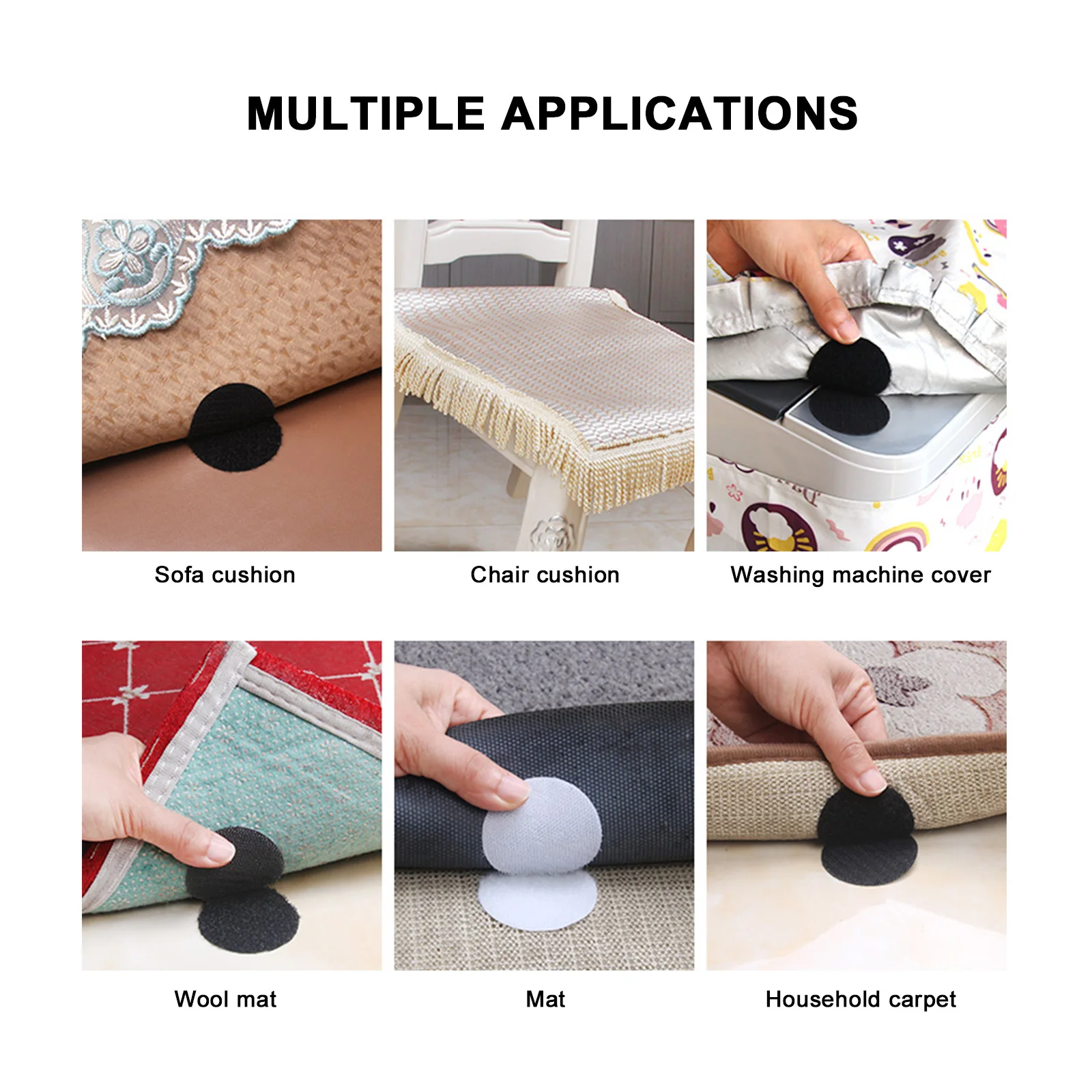 MULTIPLE APPLICATIONS

Sofa cushion

Chair cushion

Washing machine cover

Wool mat

Mat

Household carpet