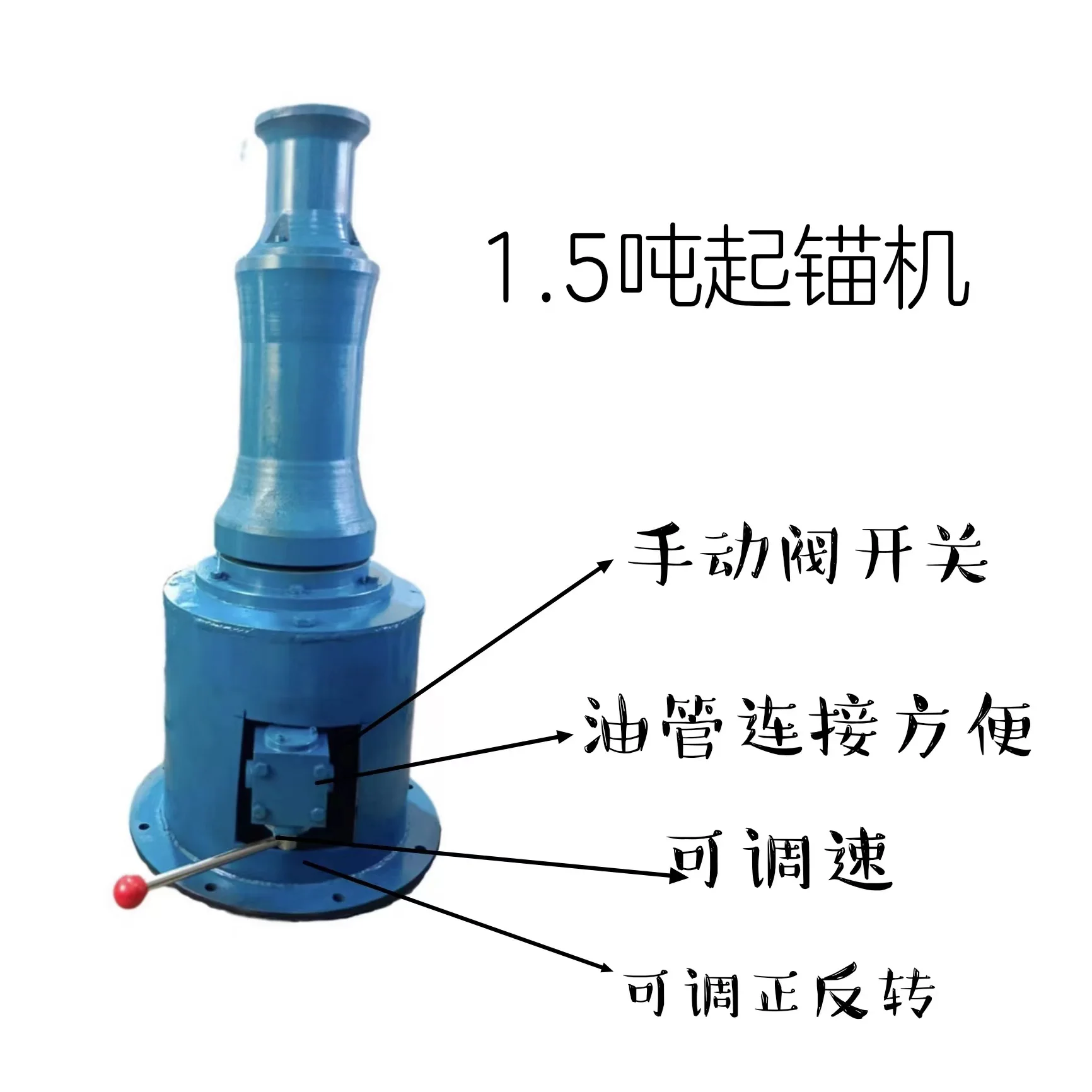 1.5吨起锚机

手动阀开关

油管连接方便

可调速

可调正反转