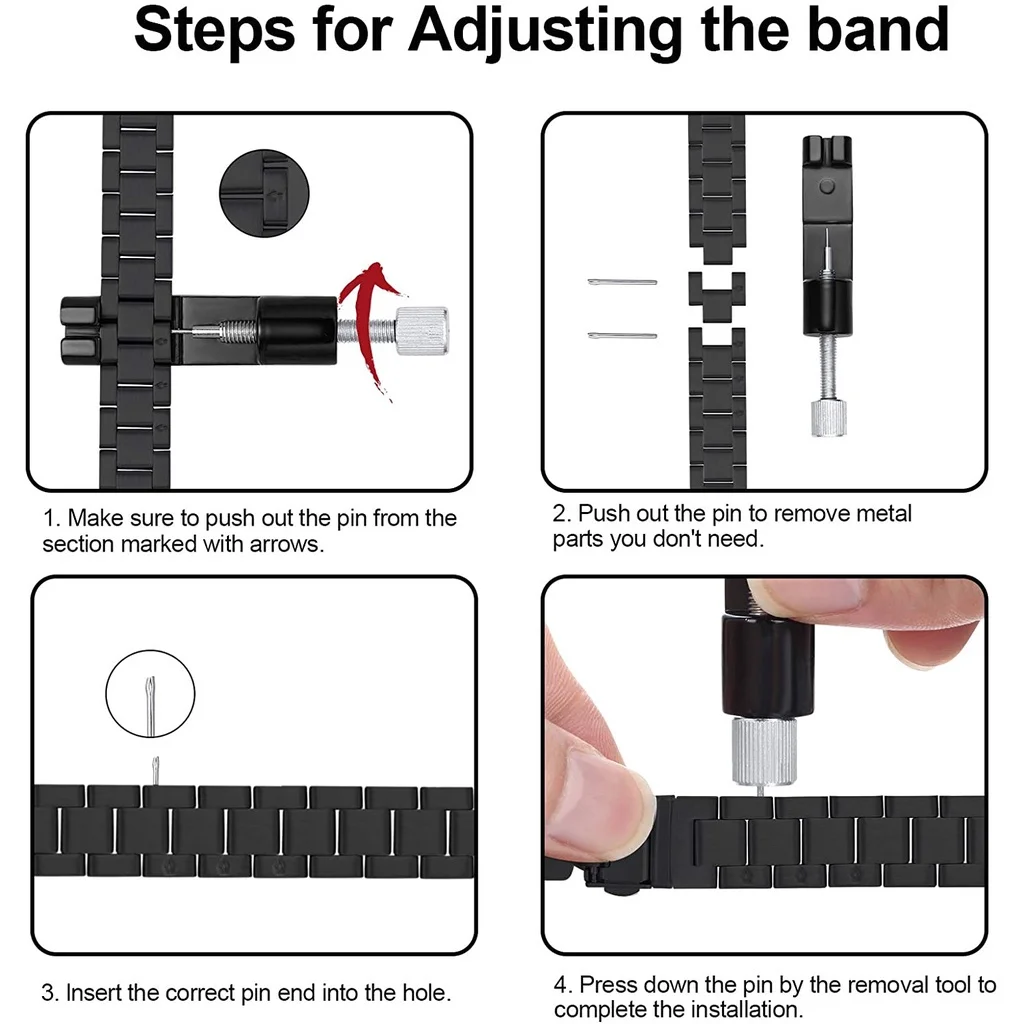 Steps for Adjusting the band

1. Make sure to push out the pin from the section marked with arrows.

2. Push out the pin to remove metal parts you don't need.

3. Insert the correct pin end into the hole.

4. Press down the pin by the removal tool to complete the installation.