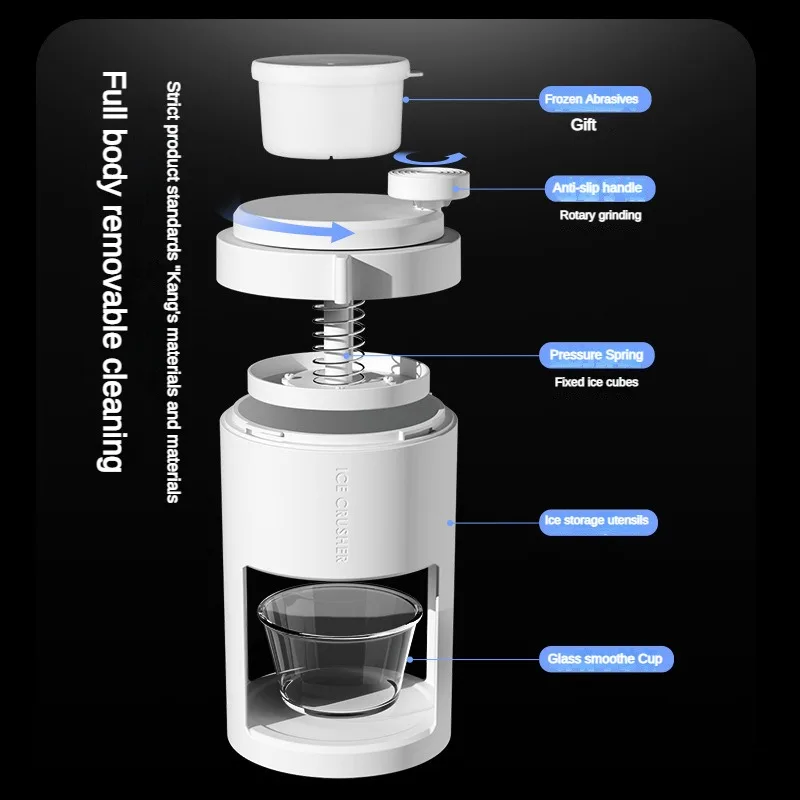 Full body removable cleaning

Strict product standards "Kang's materials and materials

Frozen Abrasives
Gift

Anti-slip handle
Rotary grinding

Pressure Spring
Fixed ice cubes

ICE CRUSHER

Ice storage utensils

Glass smoothe Cup