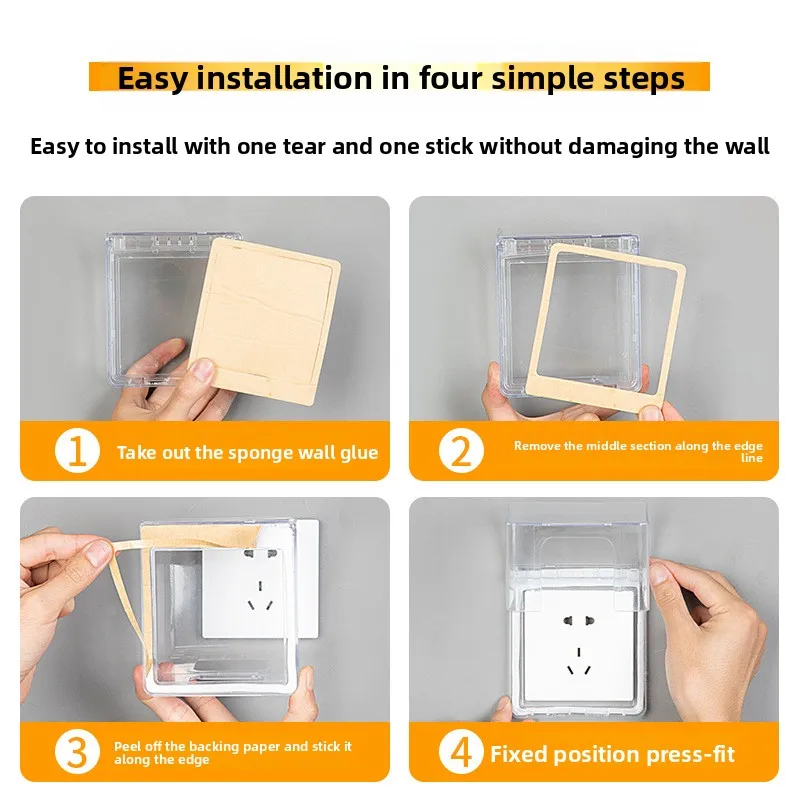 Easy installation in four simple steps

Easy to install with one tear and one stick without damaging the wall

1 Take out the sponge wall glue

2 Remove the middle section along the edge line

3 Peel off the backing paper and stick it along the edge

4 Fixed position press-fit