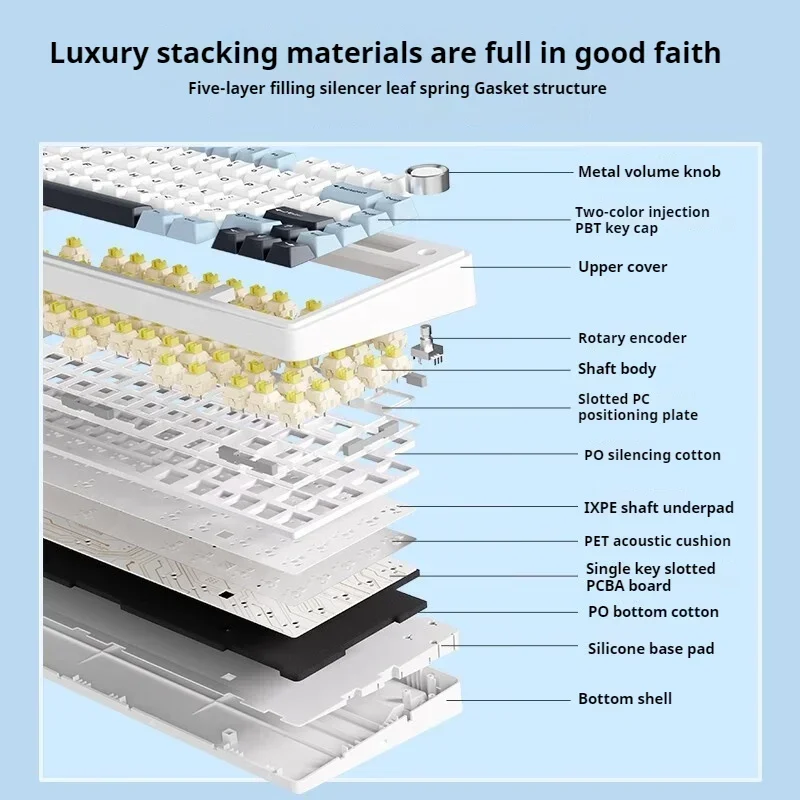 Luxury stacking materials are full in good faith

Five-layer filling silencer leaf spring Gasket structure

Metal volume knob

Two-color injection PBT key cap

Upper cover

Rotary encoder

Shaft body

Slotted PC positioning plate

PO silencing cotton

IXPE shaft underpad

PET acoustic cushion

Single key slotted PCBA board

PO bottom cotton

Silicone base pad

Bottom shell