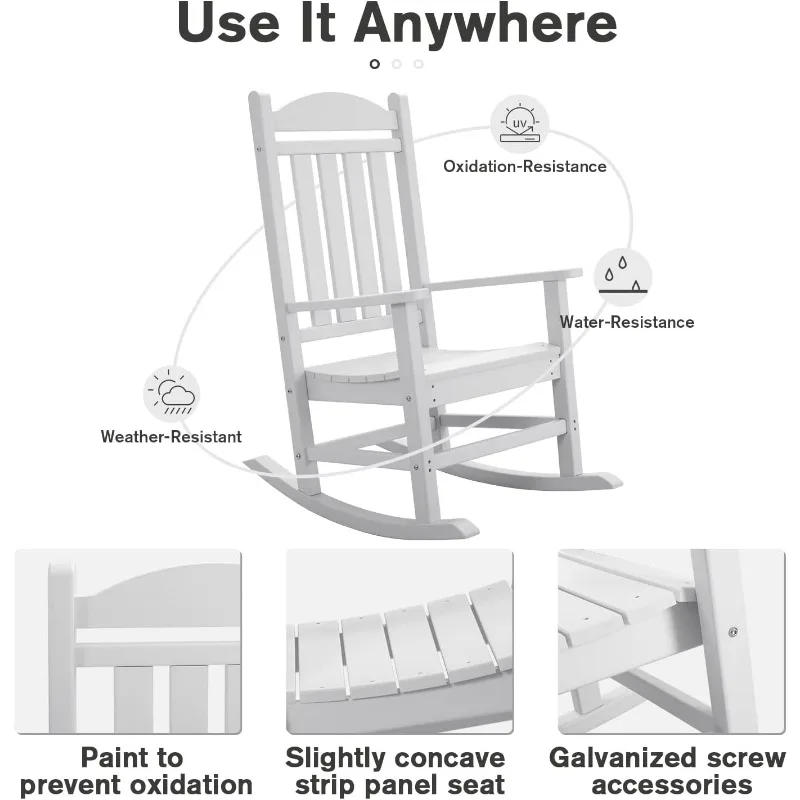 Use It Anywhere

UV

Oxidation-Resistance

Water-Resistance

Weather-Resistant

Paint to prevent oxidation

Slightly concave strip panel seat

Galvanized screw accessories