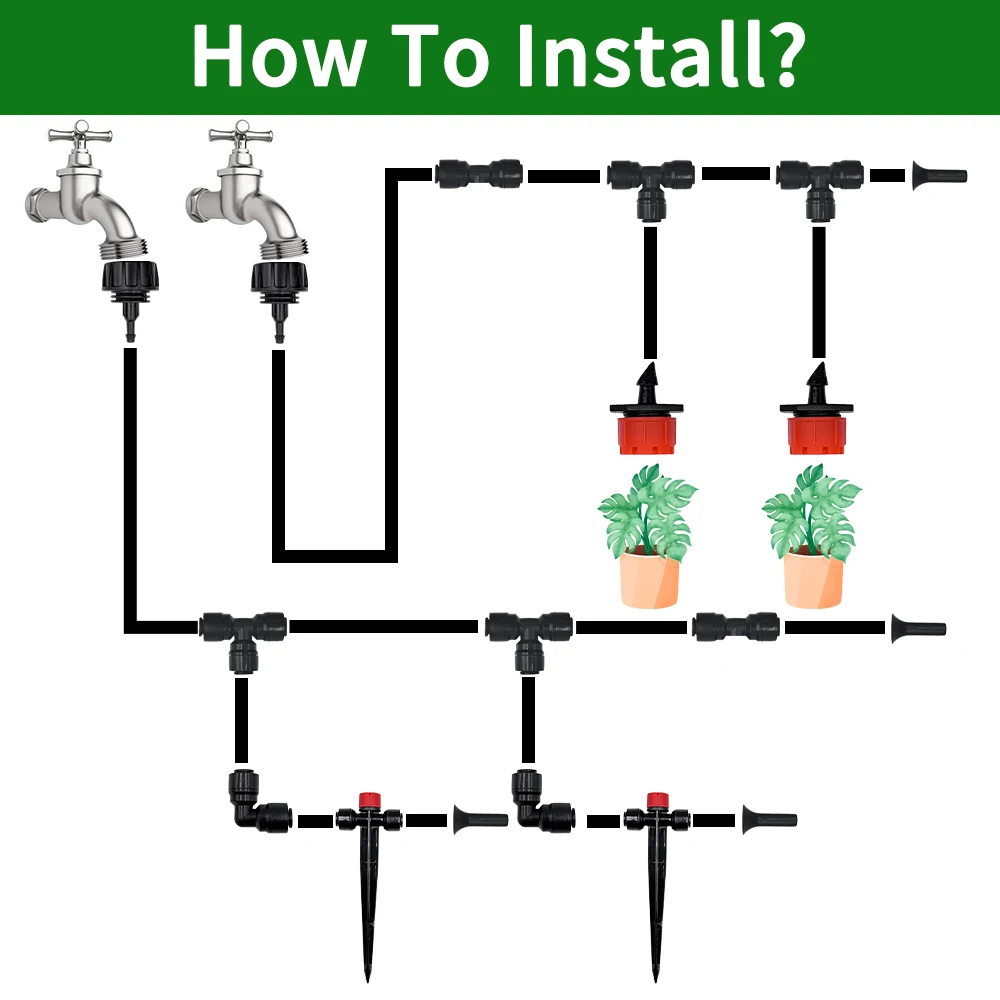 How To Install?