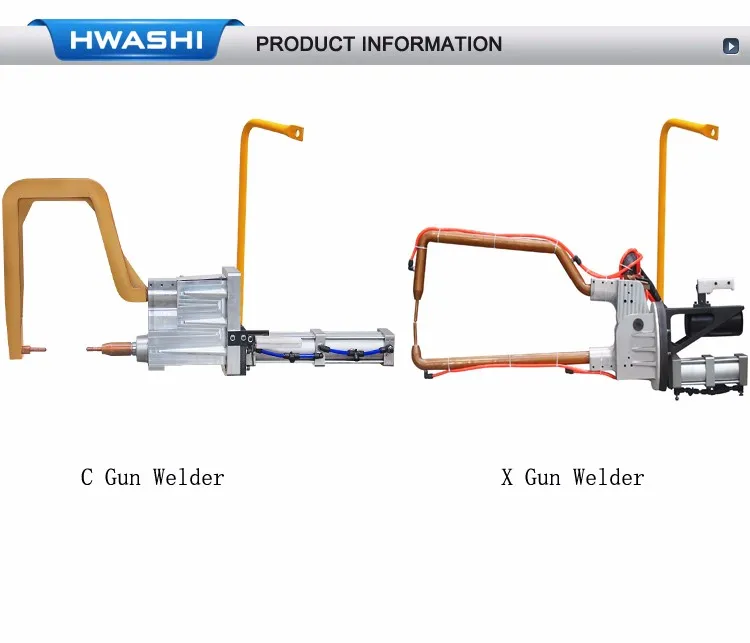 HWASHI PRODUCT INFORMATION

C Gun Welder

X Gun Welder