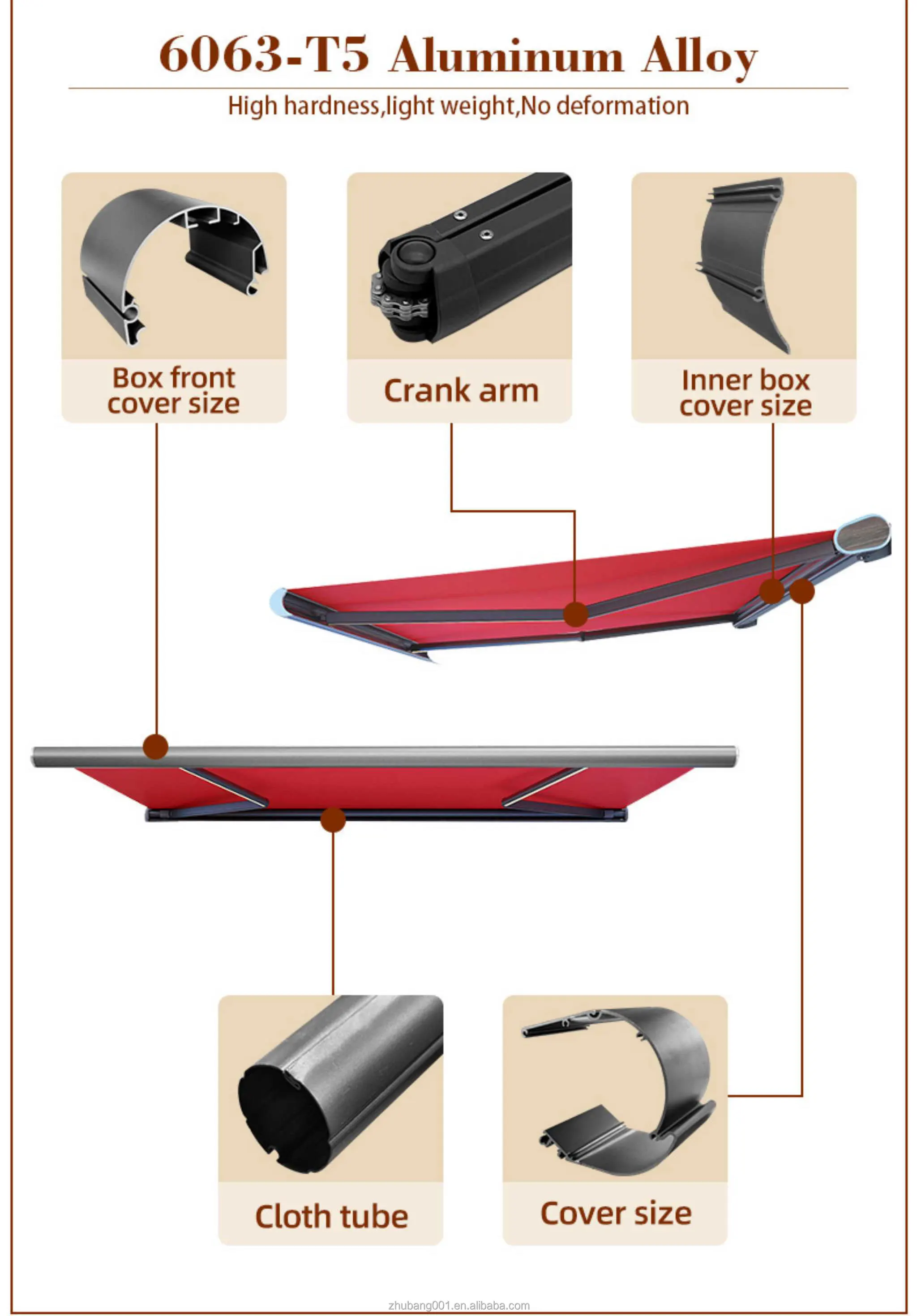 6063-T5 Aluminum Alloy

High hardness,light weight,No deformation

Box front cover size

Crank arm

Inner box cover size

Cloth tube

Cover size

zhubang001.en.alibaba.com