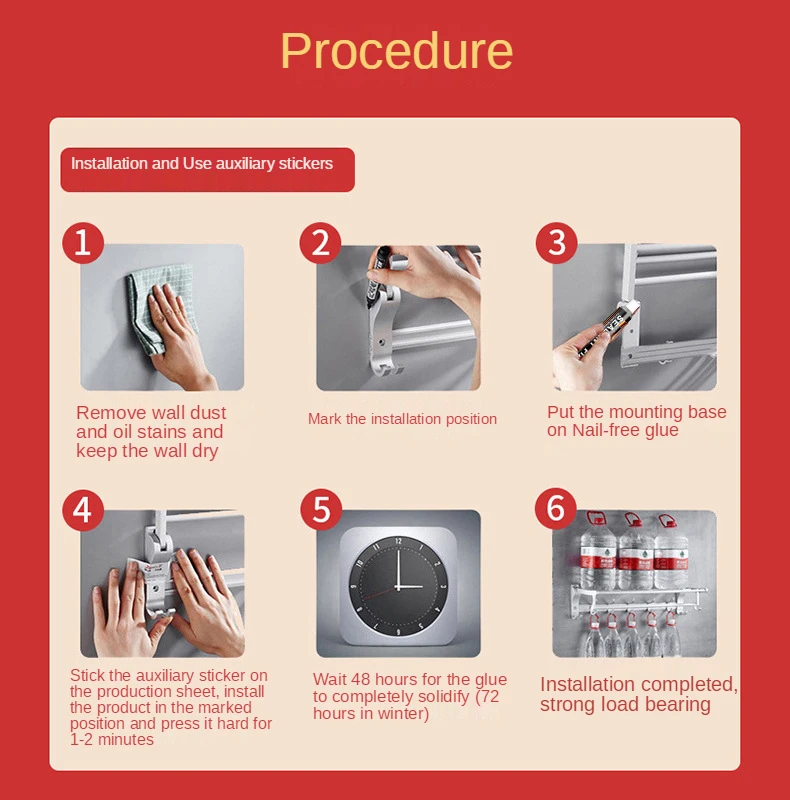 Procedure

Installation and Use auxiliary stickers

1
Remove wall dust and oil stains and keep the wall dry

2
Mark the installation position

3
Put the mounting base on Nail-free glue

4
Stick the auxiliary sticker on the production sheet, install the product in the marked position and press it hard for 1-2 minutes

5
Wait 48 hours for the glue to completely solidify (72 hours in winter)

6
Installation completed, strong load bearing