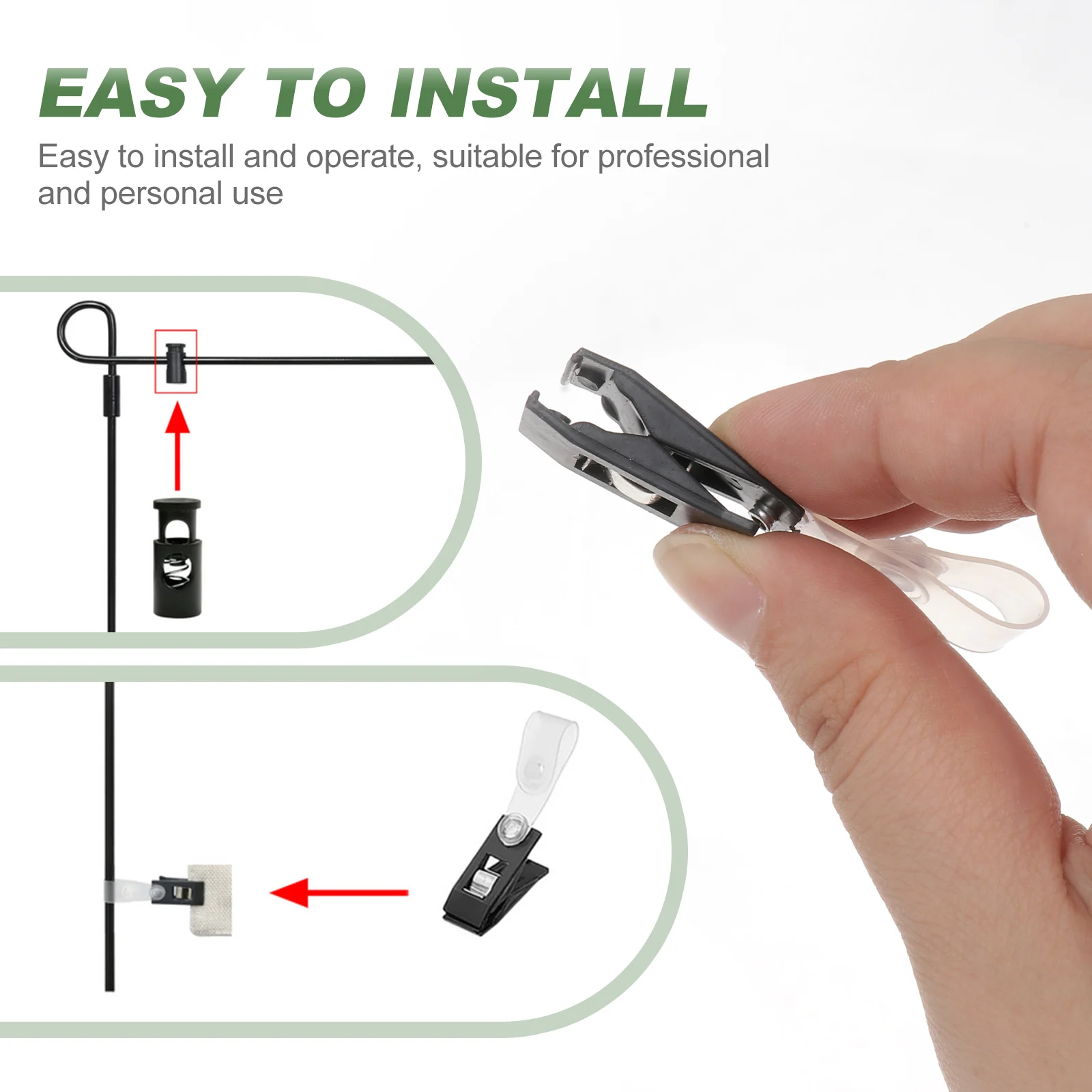 EASY TO INSTALL

Easy to install and operate, suitable for professional and personal use