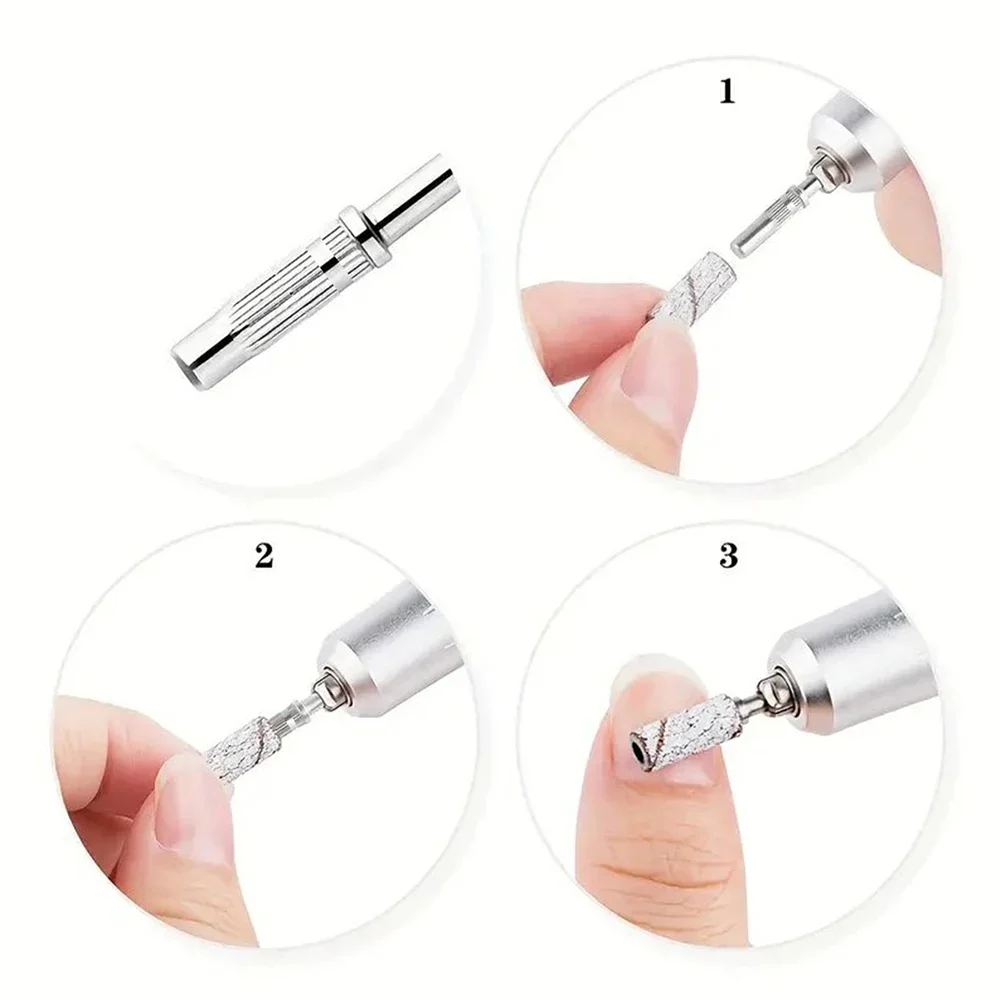 1

2

3