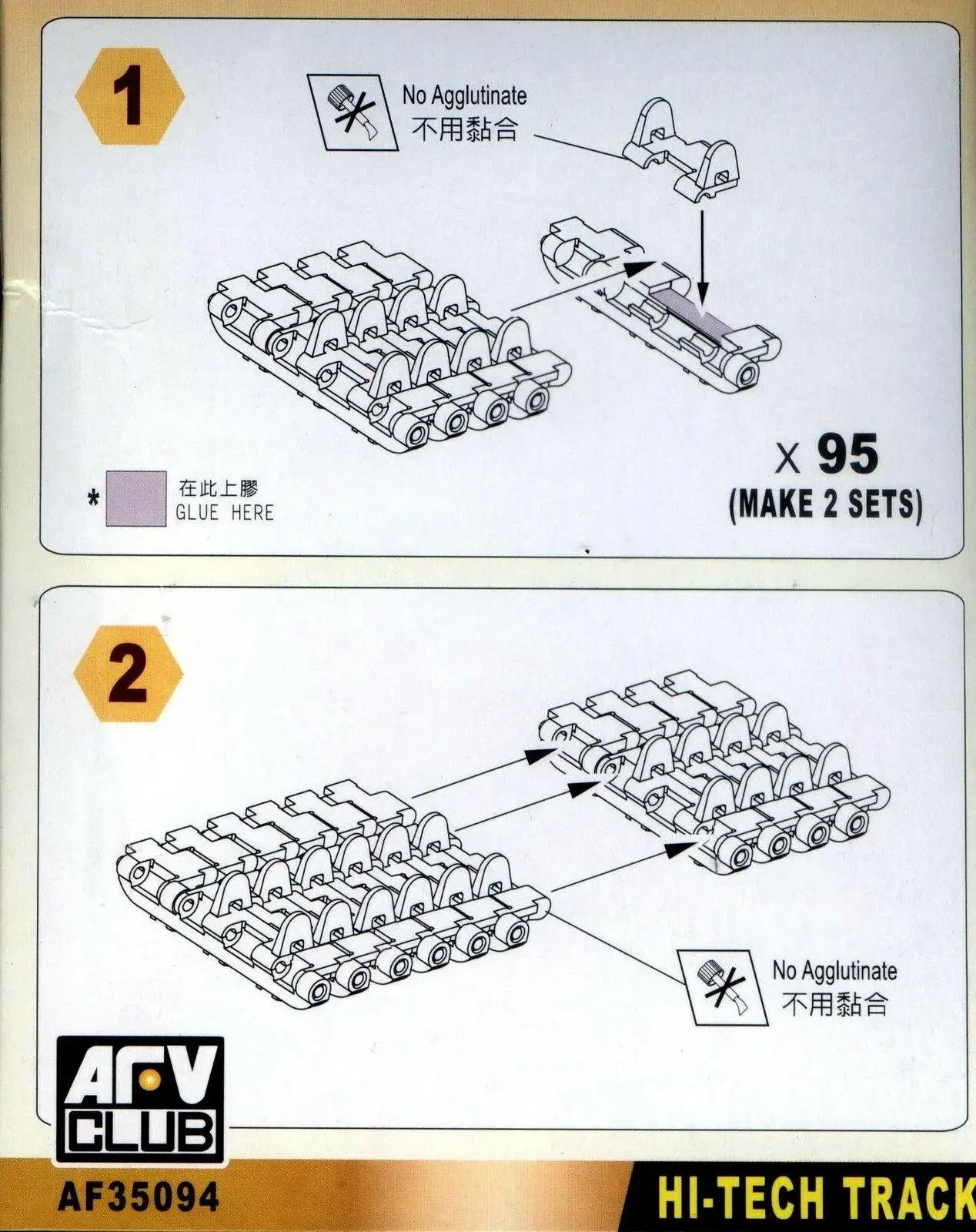 1

No Agglutinate
不用黏合

x 95
(MAKE 2 SETS)

*
在此上膠
GLUE HERE

2

No Agglutinate
不用黏合

AFV
CLUB

AF35094

HI-TECH TRACK