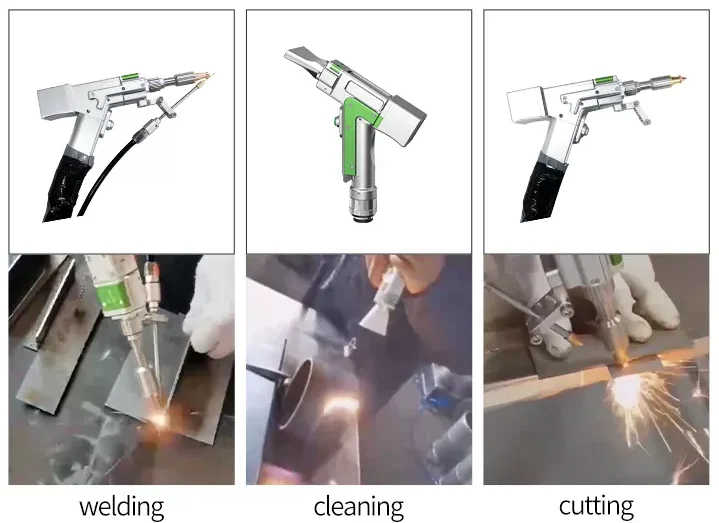 welding

cleaning

cutting